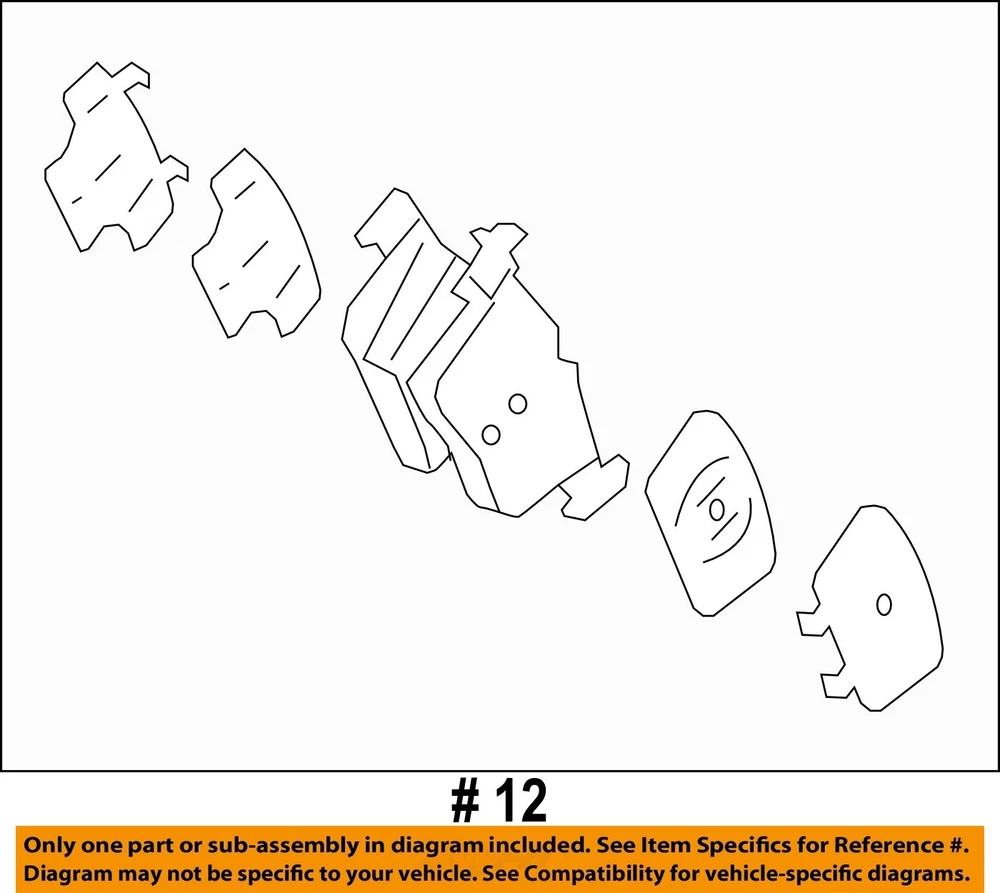 # 12

Only one part or sub-assembly in diagram included. See Item Specifics for Reference #. Diagram may not be specific to your vehicle. See Compatibility for vehicle-specific diagrams.