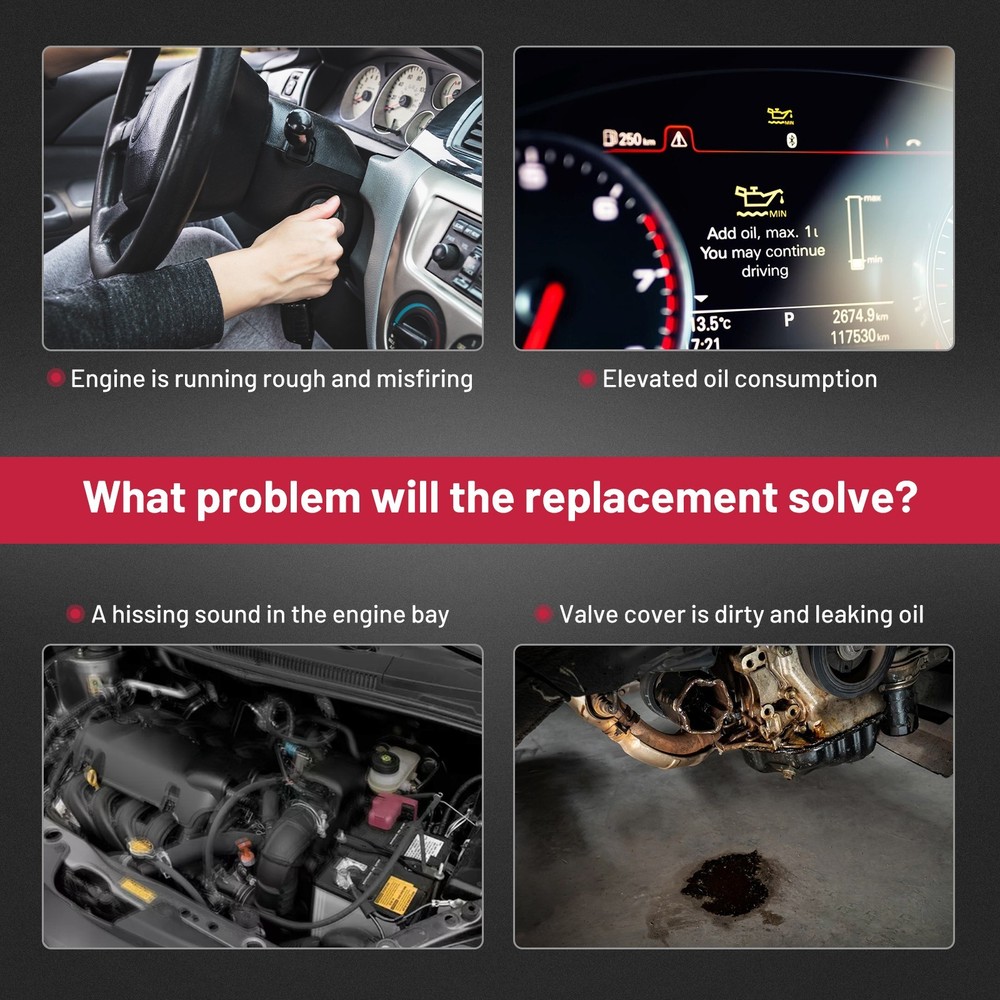 250 km

MIN
Add oil, max. 1l
You may continue driving

max
min

13.5°c
P
2674.9 km
117530 km
7:21

Engine is running rough and misfiring

Elevated oil consumption

What problem will the replacement solve?

A hissing sound in the engine bay

Valve cover is dirty and leaking oil