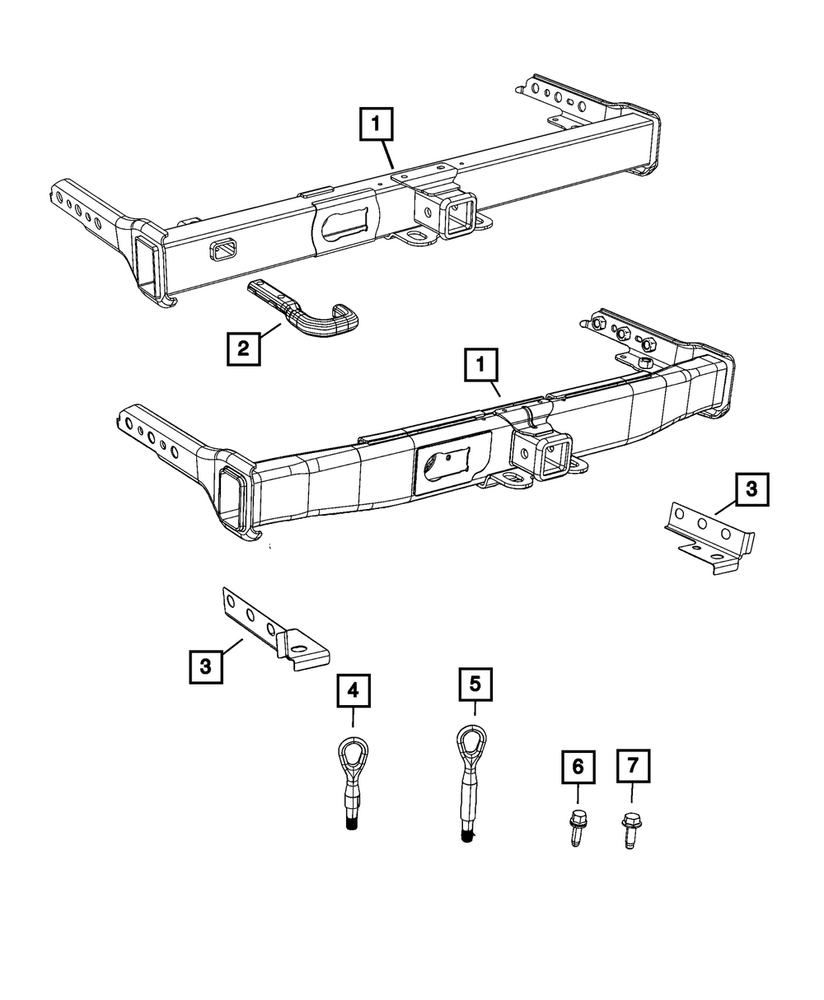 1

2

1

3

3

4

5

6

7