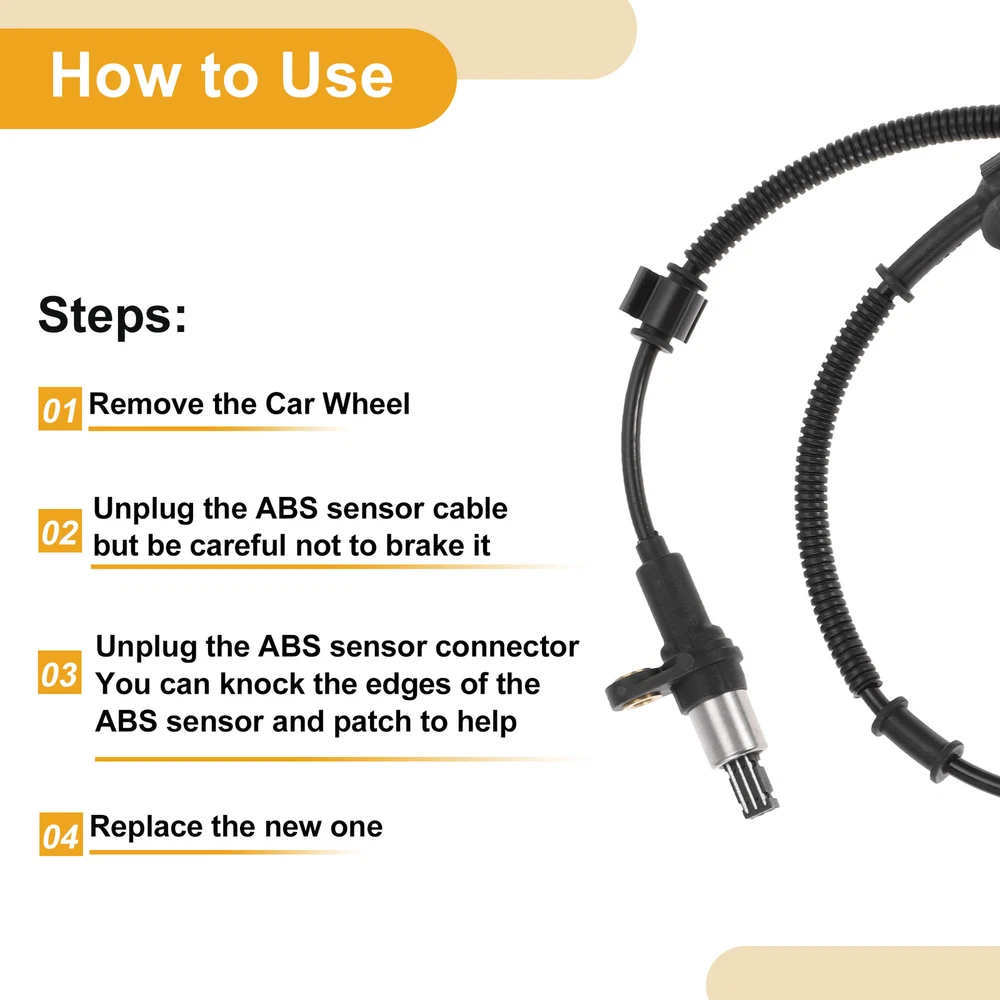 How to Use

Steps:

01 Remove the Car Wheel

02 Unplug the ABS sensor cable but be careful not to brake it

03 Unplug the ABS sensor connector You can knock the edges of the ABS sensor and patch to help

04 Replace the new one