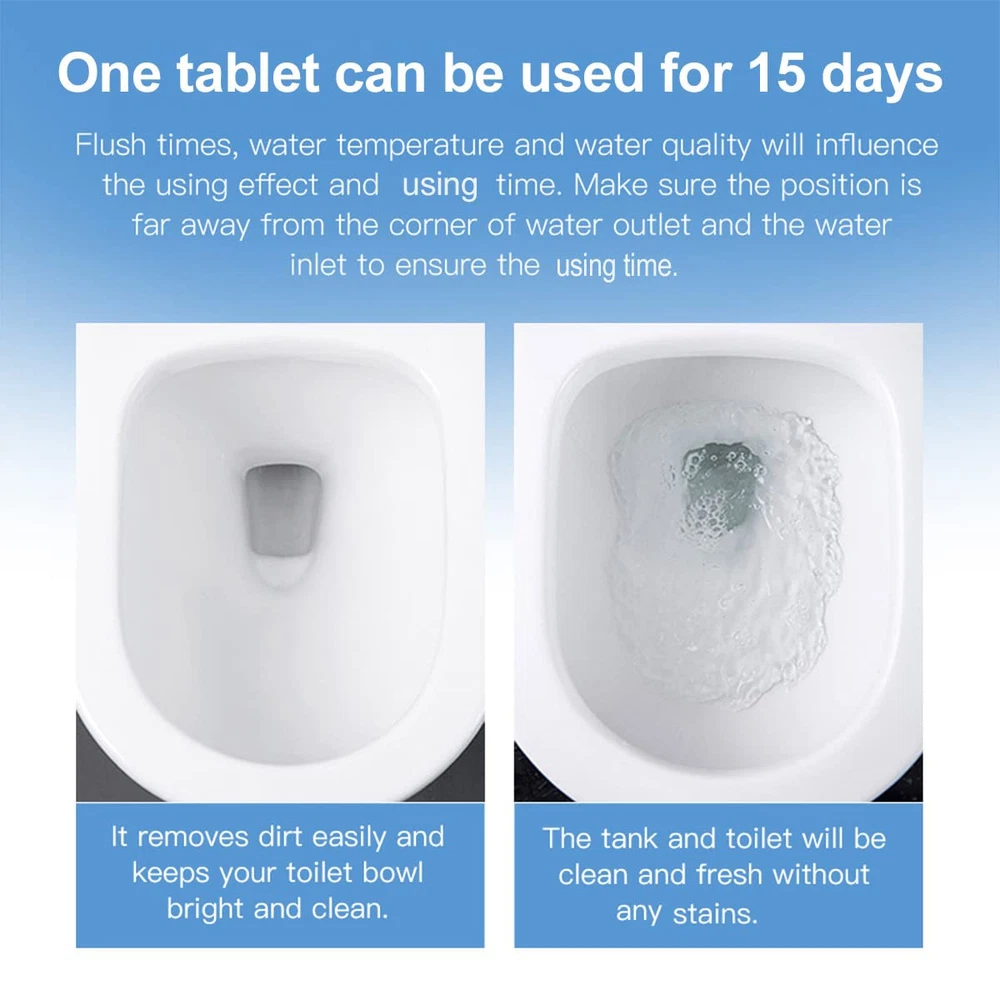 One tablet can be used for 15 days

Flush times, water temperature and water quality will influence the using effect and using time. Make sure the position is far away from the corner of water outlet and the water inlet to ensure the using time.

It removes dirt easily and keeps your toilet bowl bright and clean.

The tank and toilet will be clean and fresh without any stains.