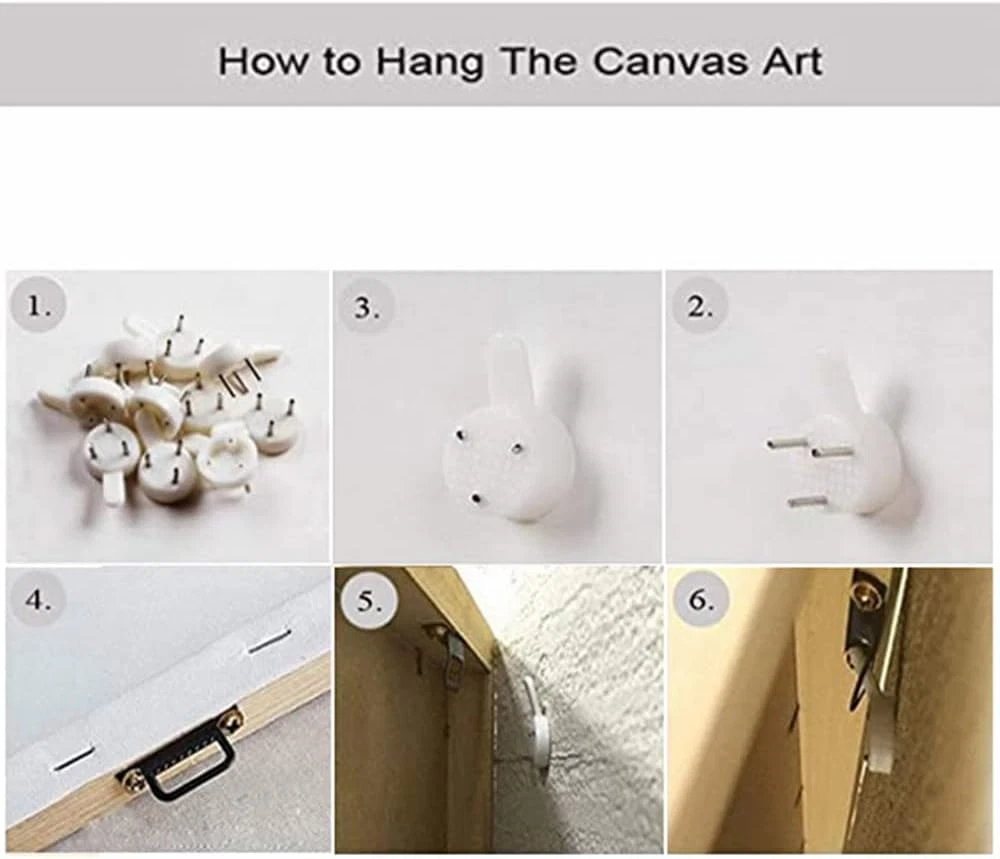 How to Hang The Canvas Art

1.

3.

2.

4.

5.

6.