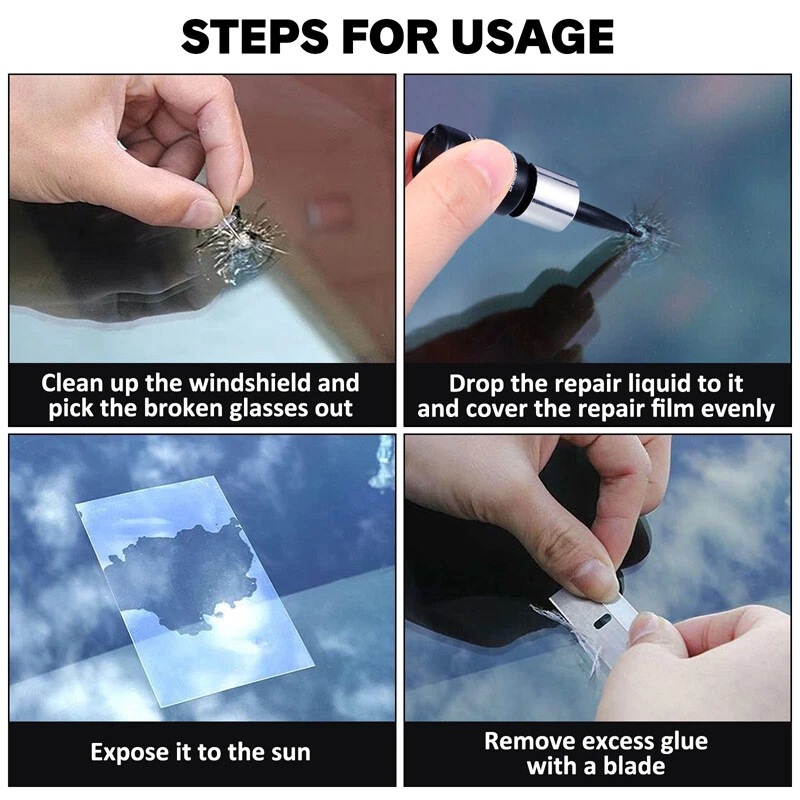 STEPS FOR USAGE

Clean up the windshield and pick the broken glasses out

Drop the repair liquid to it and cover the repair film evenly

Expose it to the sun

Remove excess glue with a blade