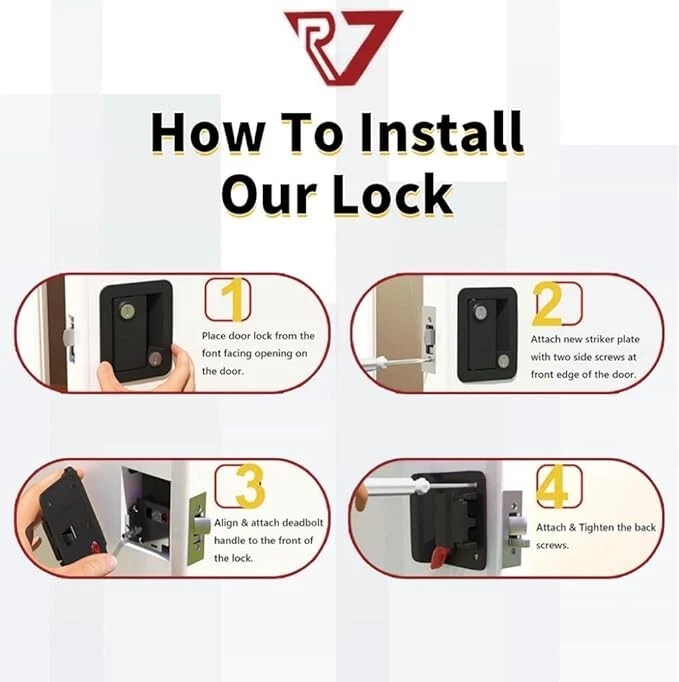 R7

How To Install Our Lock

1

Place door lock from the font facing opening on the door.

2

Attach new striker plate with two side screws at front edge of the door.

3

Align & attach deadbolt handle to the front of the lock.

4

Attach & Tighten the back screws.