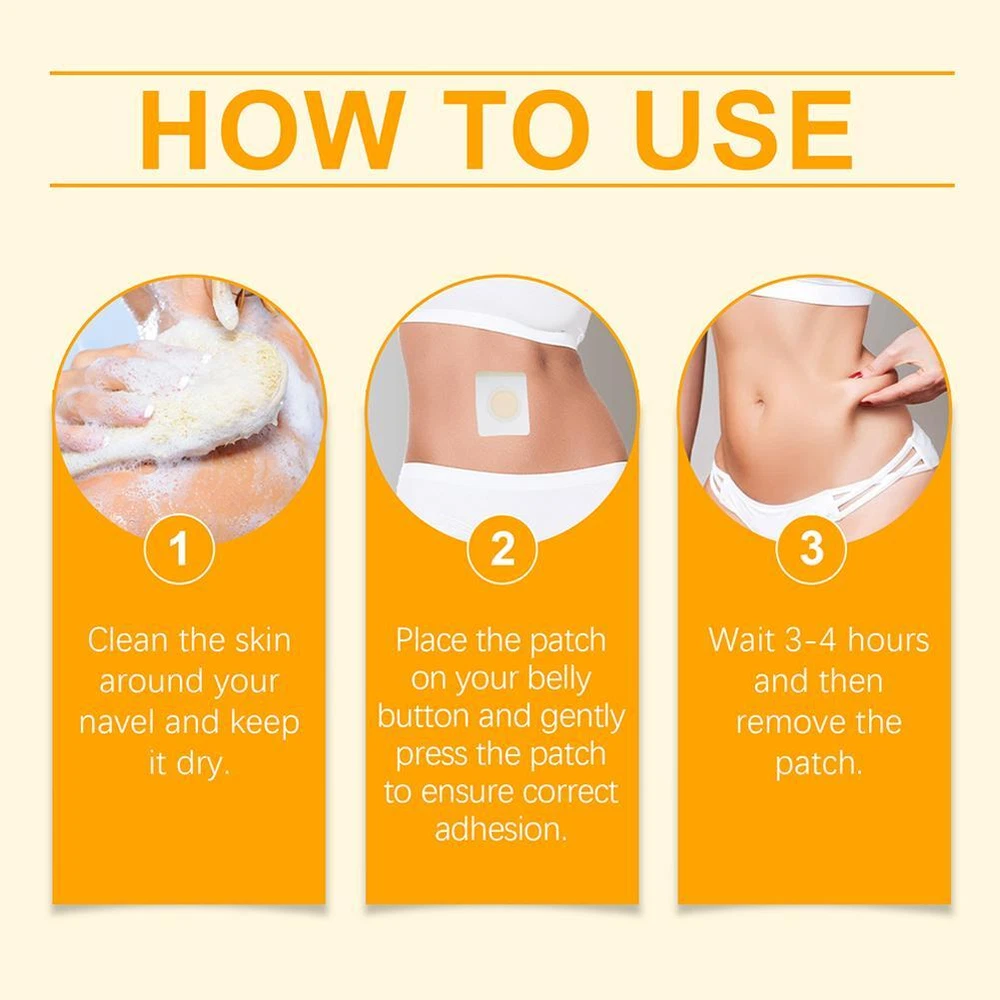 HOW TO USE

1

Clean the skin around your navel and keep it dry.

2

Place the patch on your belly button and gently press the patch to ensure correct adhesion.

3

Wait 3-4 hours and then remove the patch.