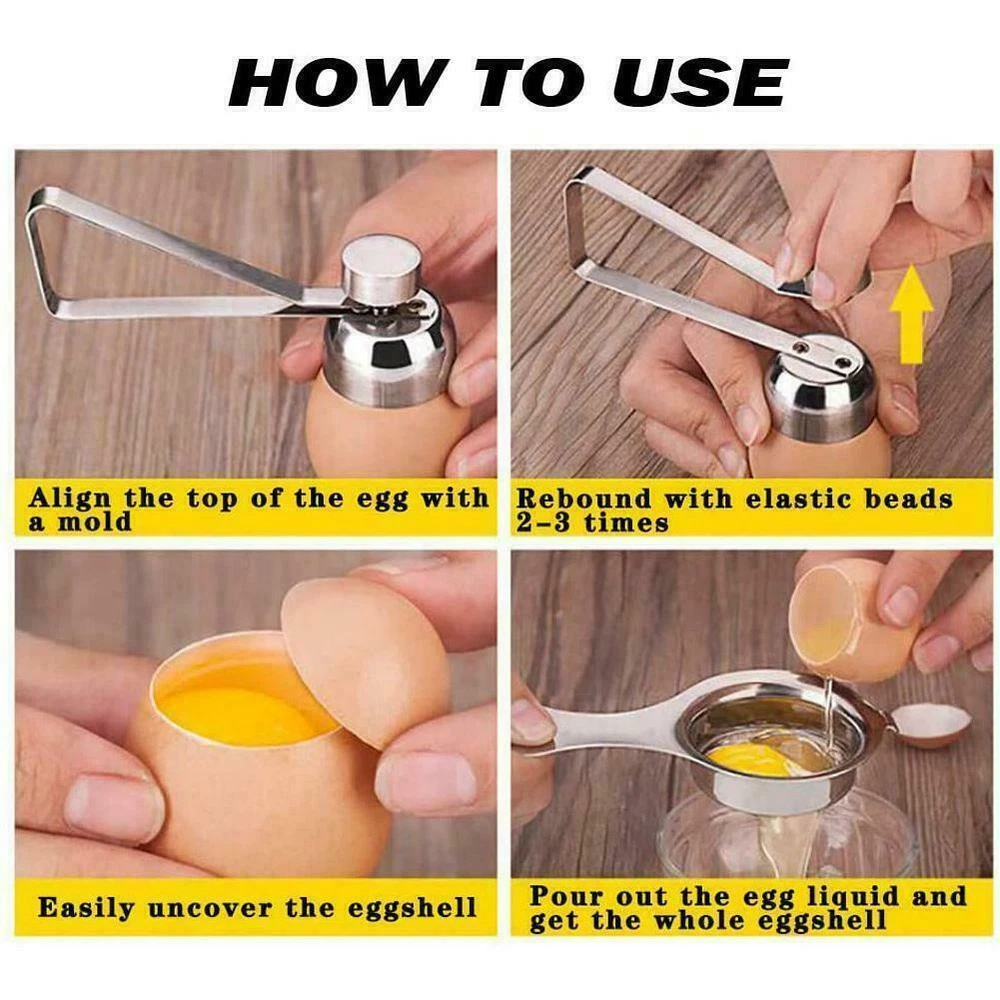 HOW TO USE

Align the top of the egg with a mold

Rebound with elastic beads 2-3 times

Easily uncover the eggshell

Pour out the egg liquid and get the whole eggshell