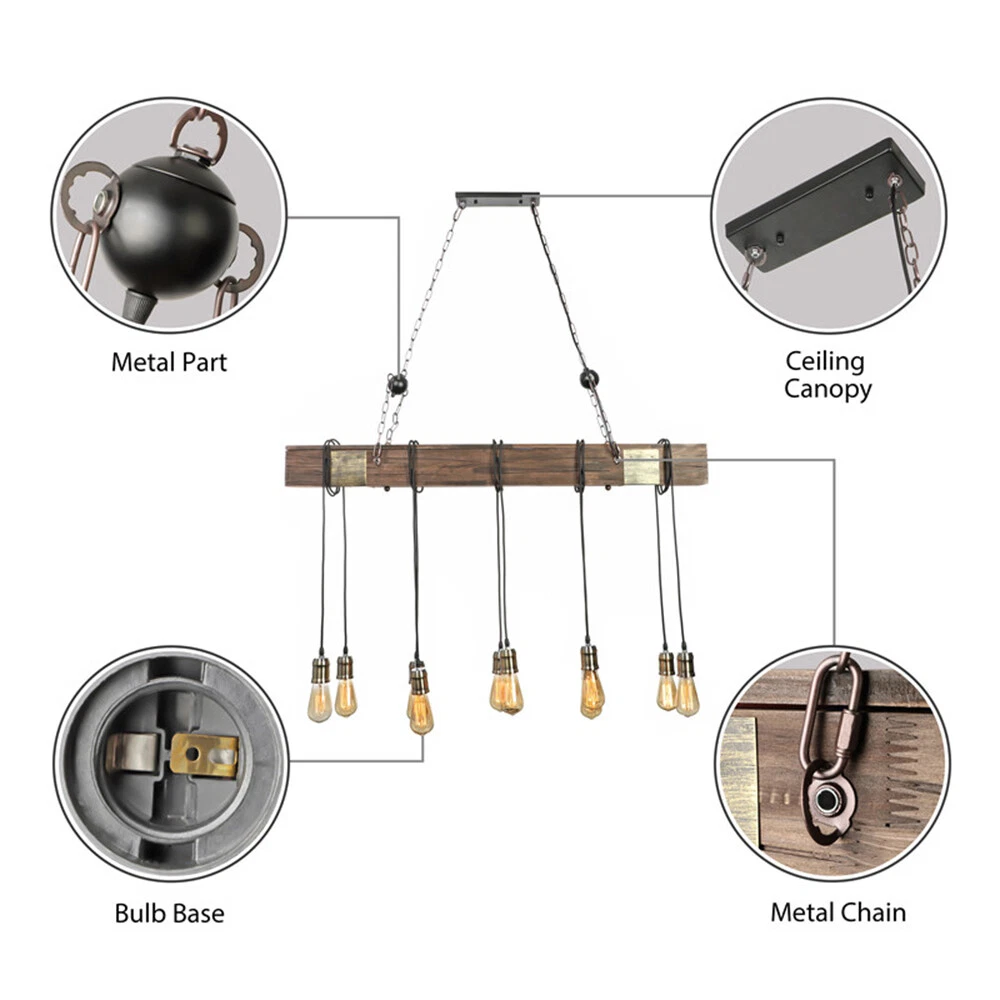 Metal Part

Ceiling Canopy

Bulb Base

Metal Chain