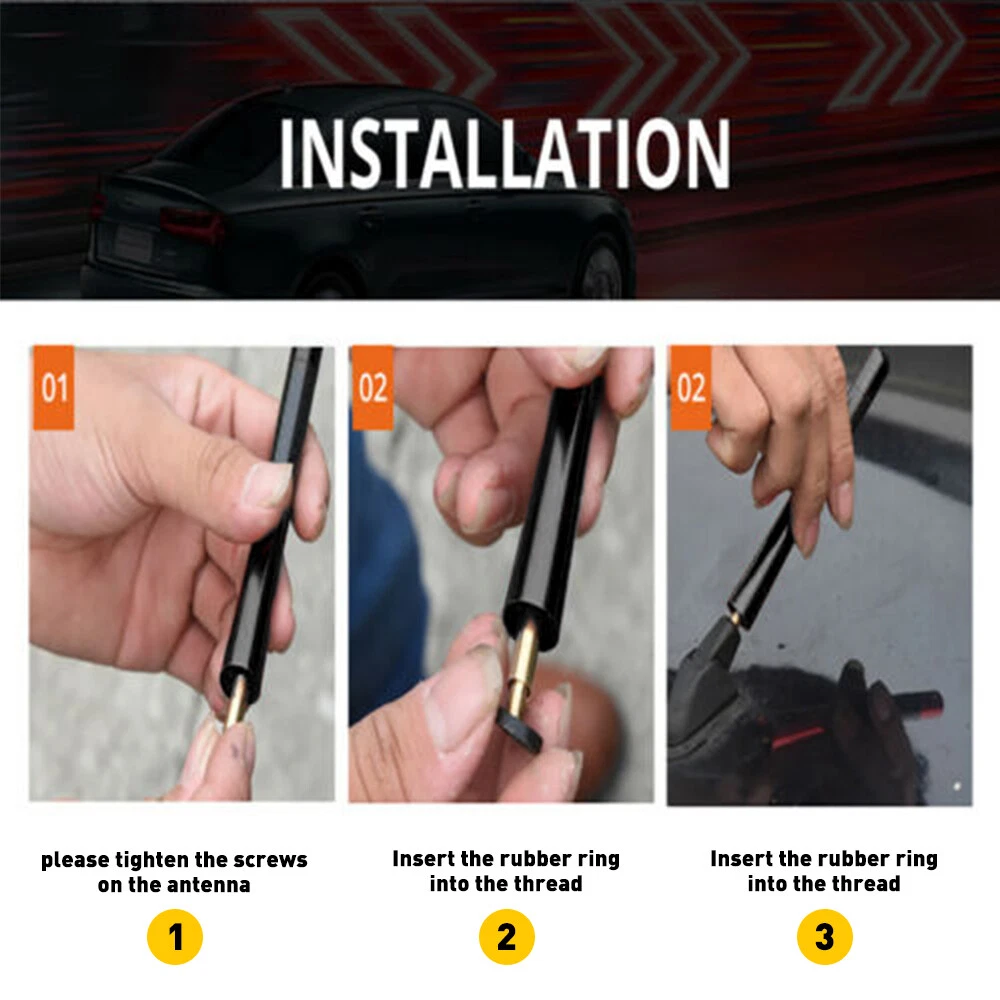 INSTALLATION

01

02

02

please tighten the screws on the antenna

1

Insert the rubber ring into the thread

2

Insert the rubber ring into the thread

3