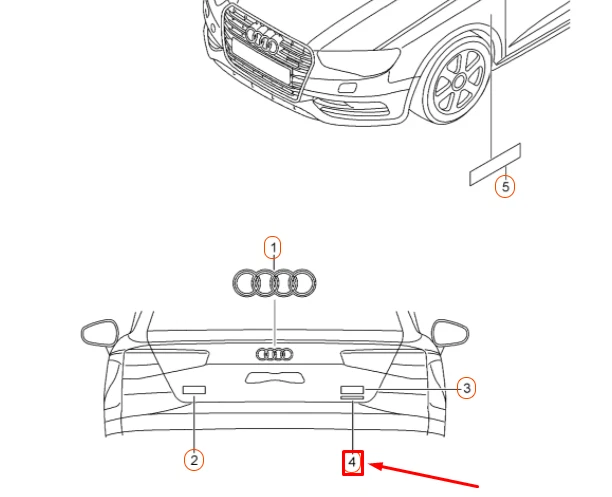 5

1

3

2

4