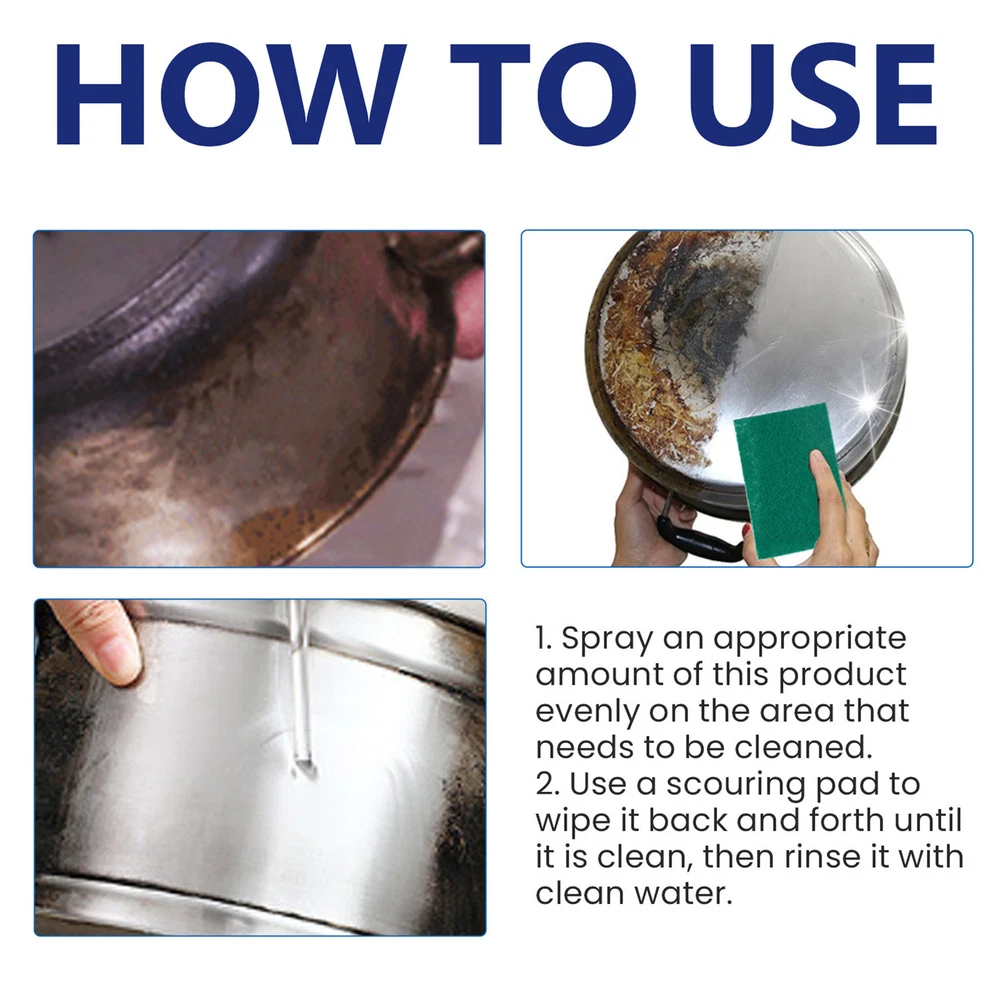 HOW TO USE

1. Spray an appropriate amount of this product evenly on the area that needs to be cleaned.
2. Use a scouring pad to wipe it back and forth until it is clean, then rinse it with clean water.