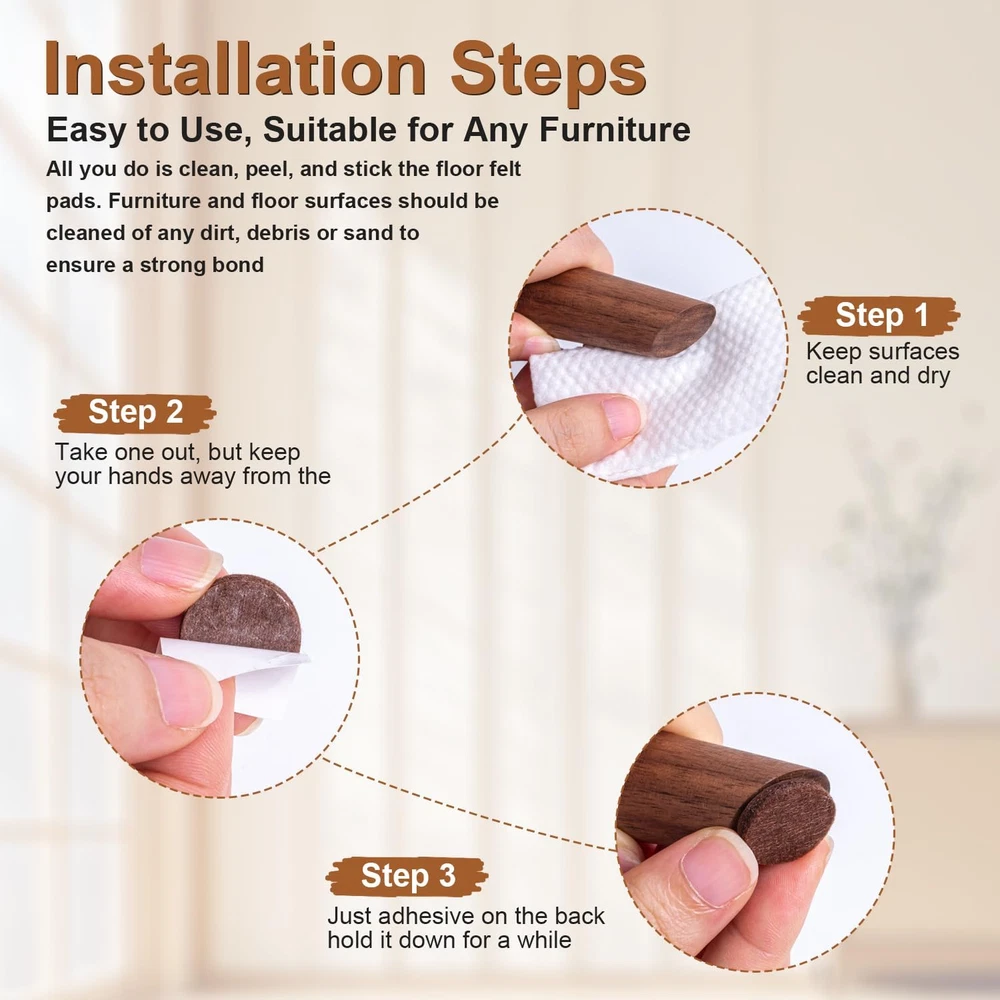 Installation Steps

Easy to Use, Suitable for Any Furniture

All you do is clean, peel, and stick the floor felt pads. Furniture and floor surfaces should be cleaned of any dirt, debris or sand to ensure a strong bond

Step 1

Keep surfaces clean and dry

Step 2

Take one out, but keep your hands away from the

Step 3

Just adhesive on the back hold it down for a while