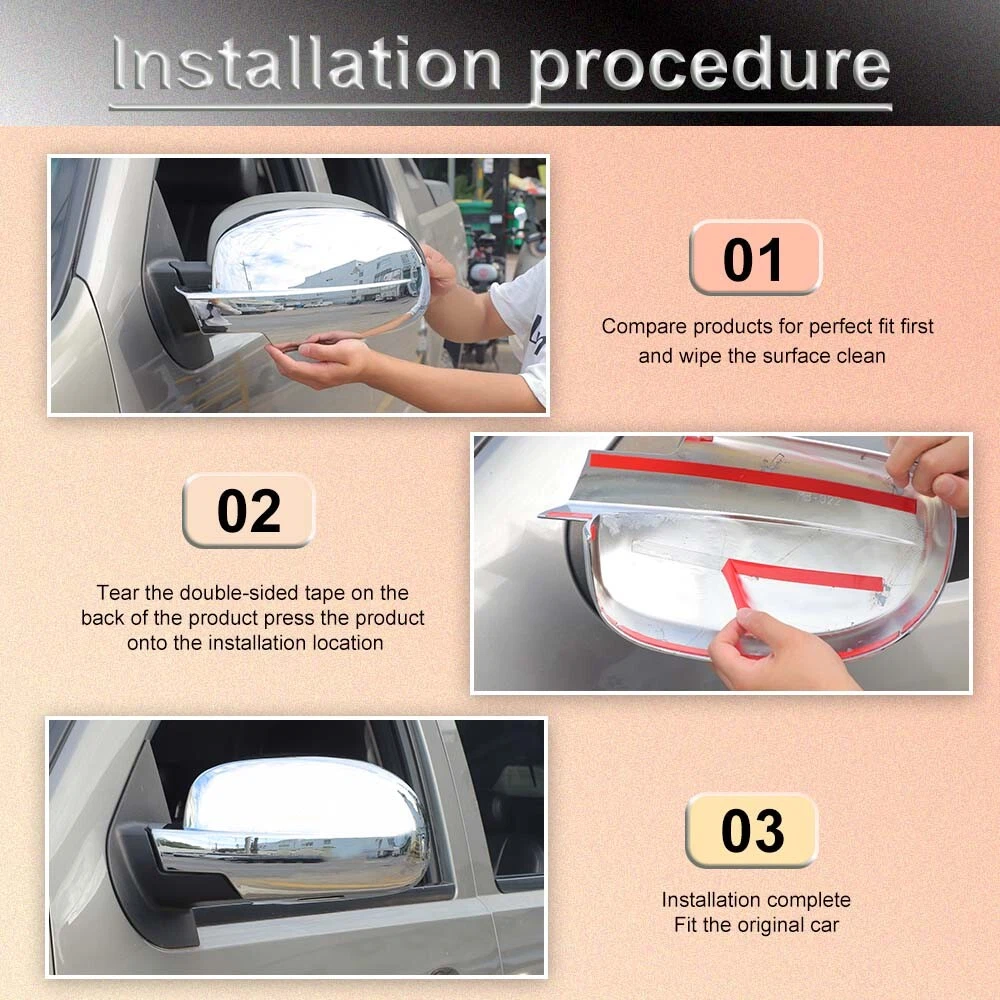 Installation procedure

01

Compare products for perfect fit first and wipe the surface clean

02

Tear the double-sided tape on the back of the product press the product onto the installation location

03

Installation complete
Fit the original car