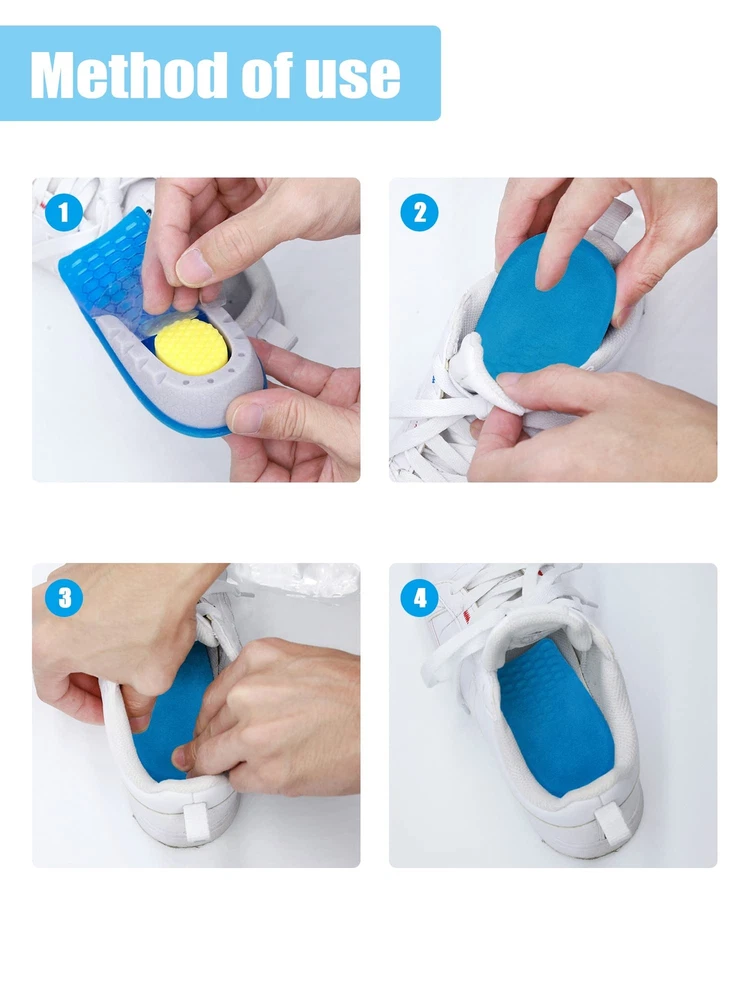 Method of use

1

2

3

4