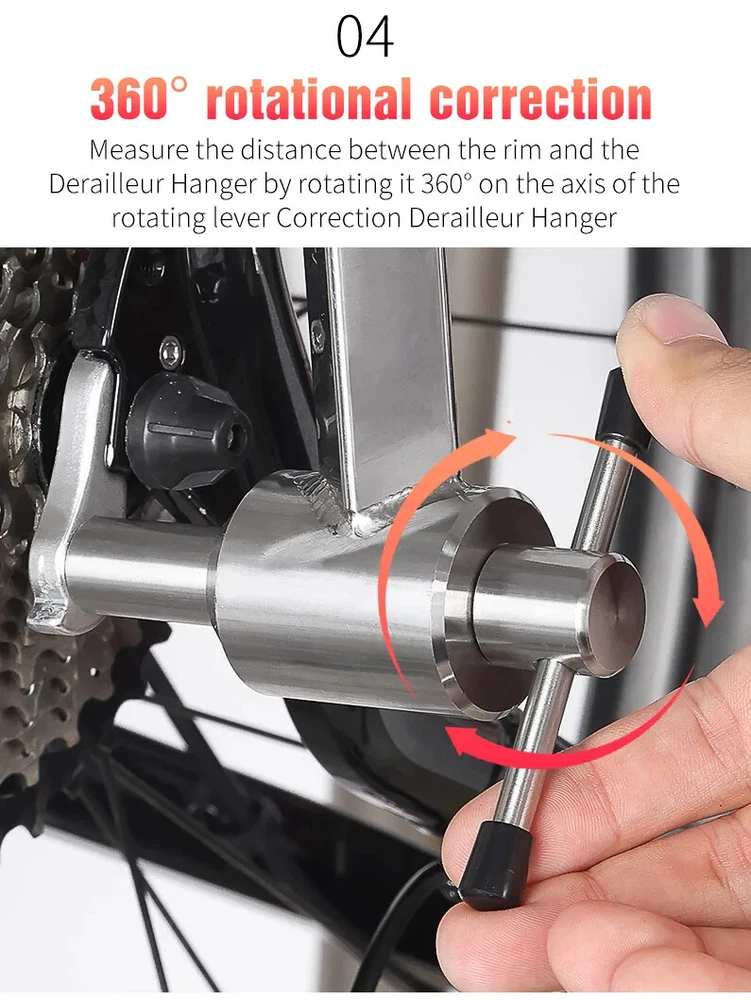 04

360° rotational correction

Measure the distance between the rim and the Derailleur Hanger by rotating it 360° on the axis of the rotating lever Correction Derailleur Hanger