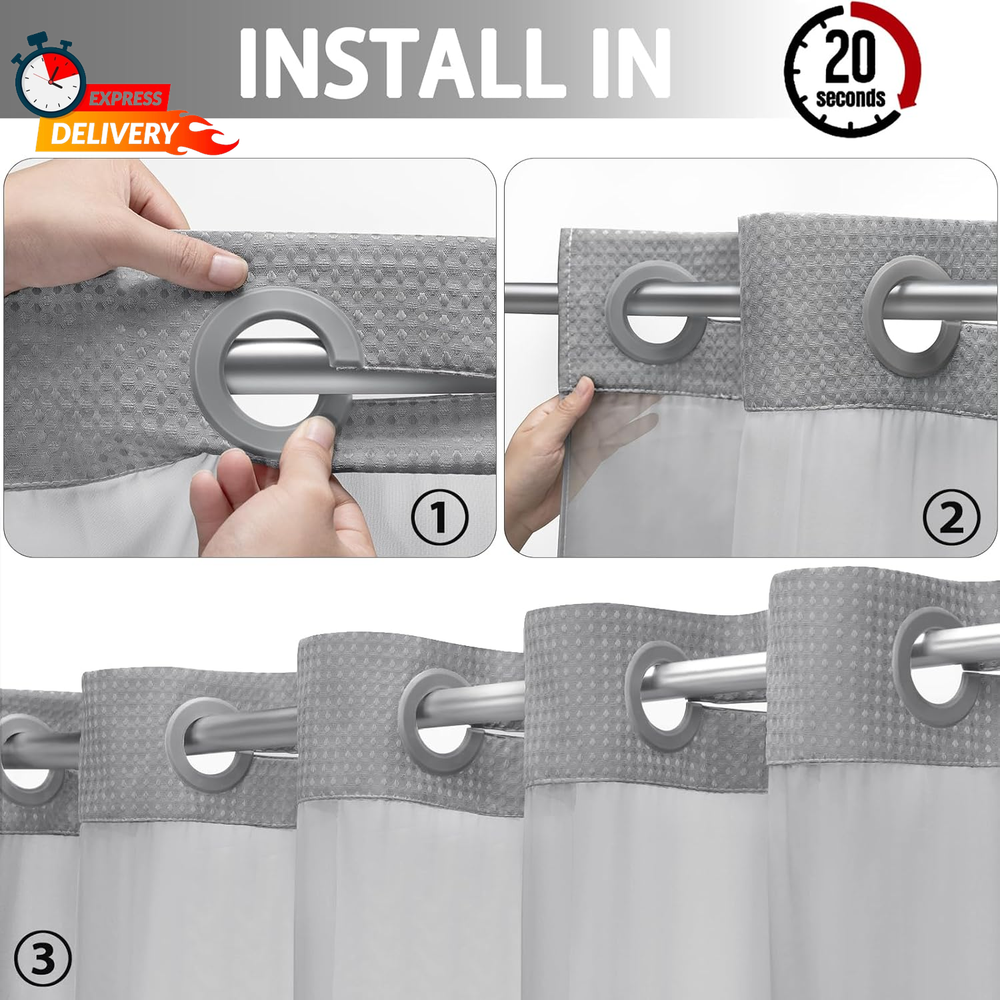 EXPRESS
DELIVERY
INSTALL IN
20
seconds

①

②

③