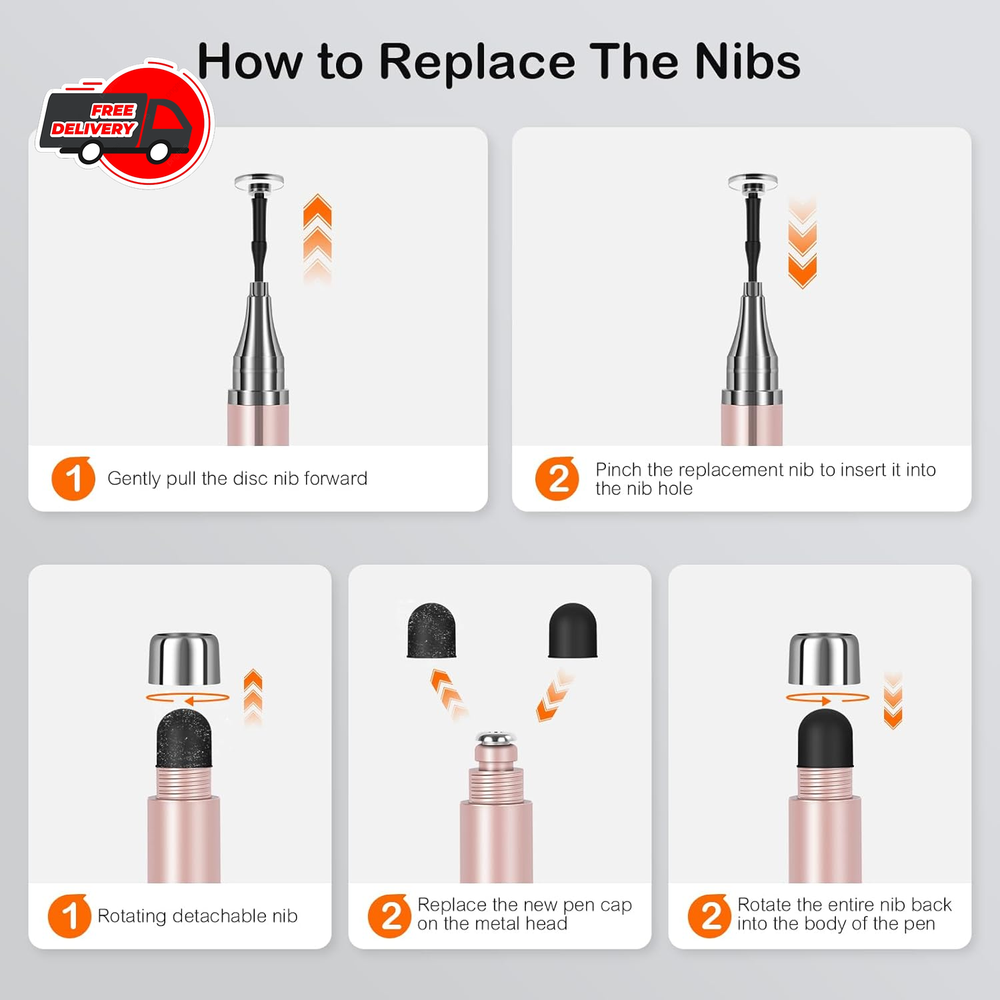 How to Replace The Nibs

FREE DELIVERY

1 Gently pull the disc nib forward

2 Pinch the replacement nib to insert it into the nib hole

1 Rotating detachable nib

2 Replace the new pen cap on the metal head

2 Rotate the entire nib back into the body of the pen