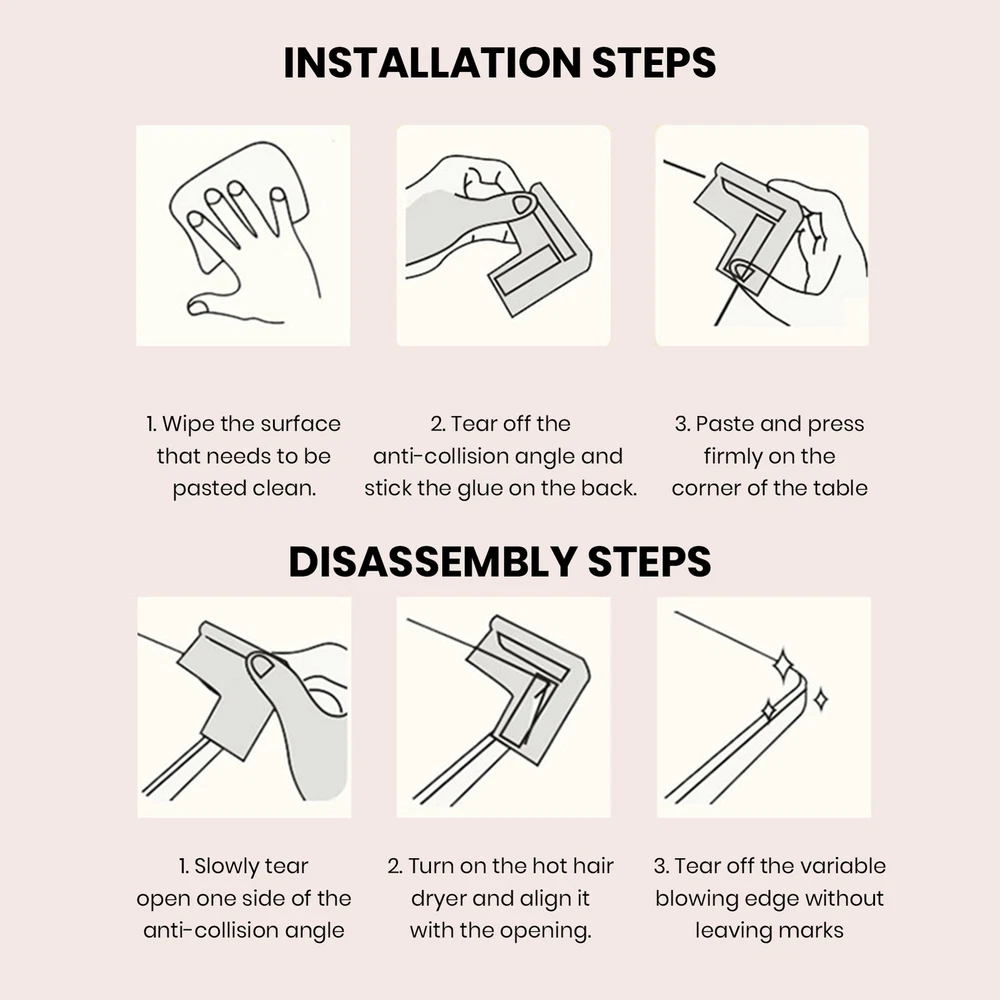 INSTALLATION STEPS

1. Wipe the surface that needs to be pasted clean.

2. Tear off the anti-collision angle and stick the glue on the back.

3. Paste and press firmly on the corner of the table

DISASSEMBLY STEPS

1. Slowly tear open one side of the anti-collision angle

2. Turn on the hot hair dryer and align it with the opening.

3. Tear off the variable blowing edge without leaving marks