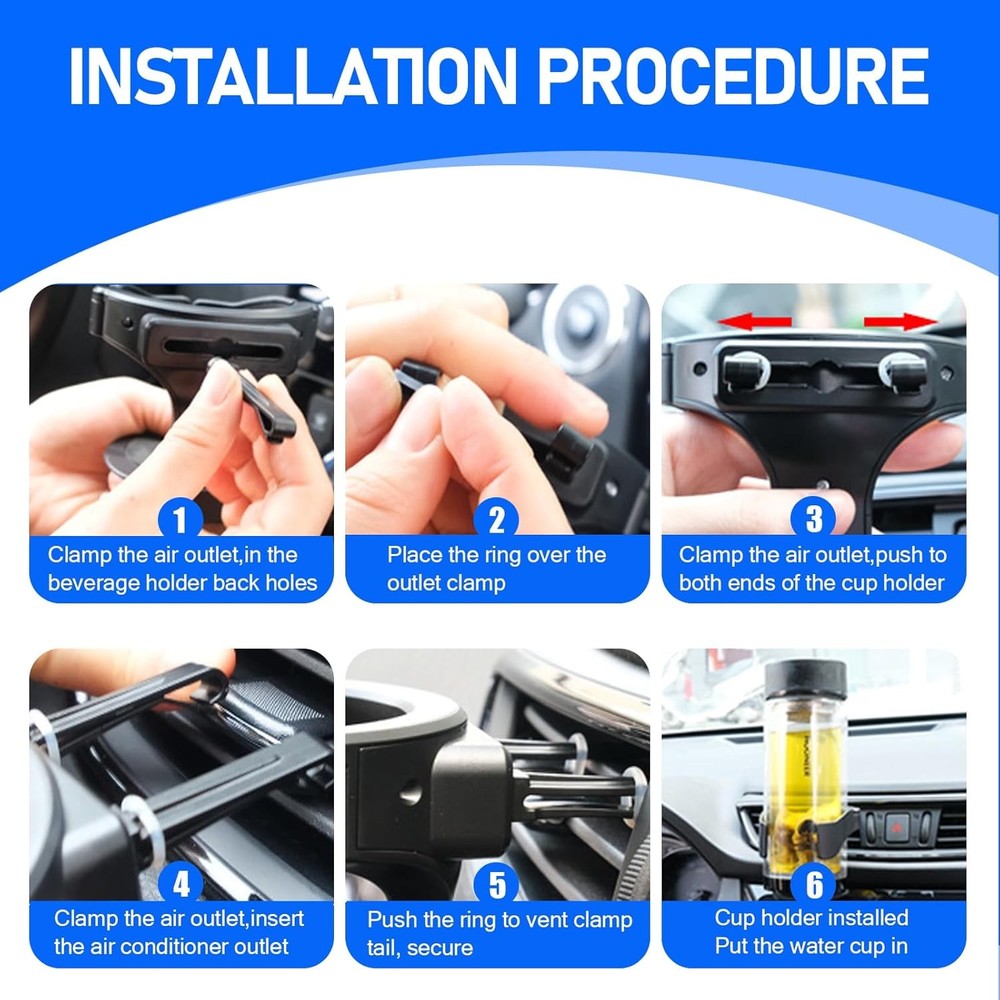 INSTALLATION PROCEDURE

1
Clamp the air outlet,in the beverage holder back holes

2
Place the ring over the outlet clamp

3
Clamp the air outlet,push to both ends of the cup holder

4
Clamp the air outlet,insert the air conditioner outlet

5
Push the ring to vent clamp tail, secure

6
Cup holder installed
Put the water cup in