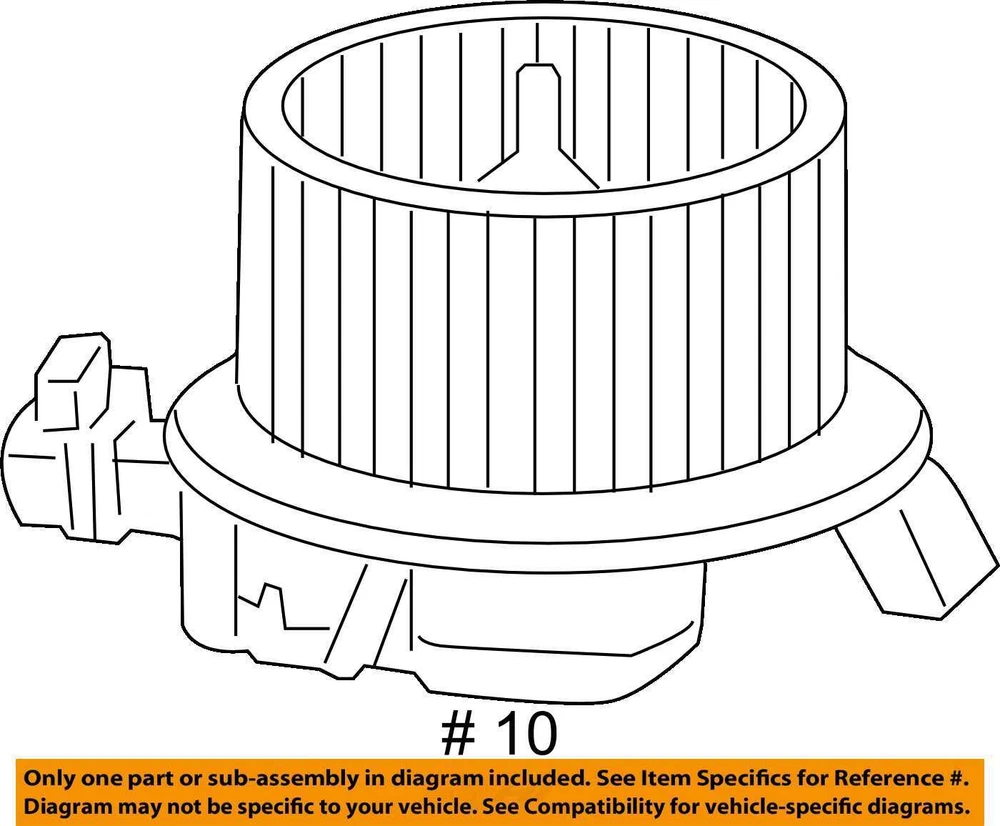 # 10

Only one part or sub-assembly in diagram included. See Item Specifics for Reference #. Diagram may not be specific to your vehicle. See Compatibility for vehicle-specific diagrams.