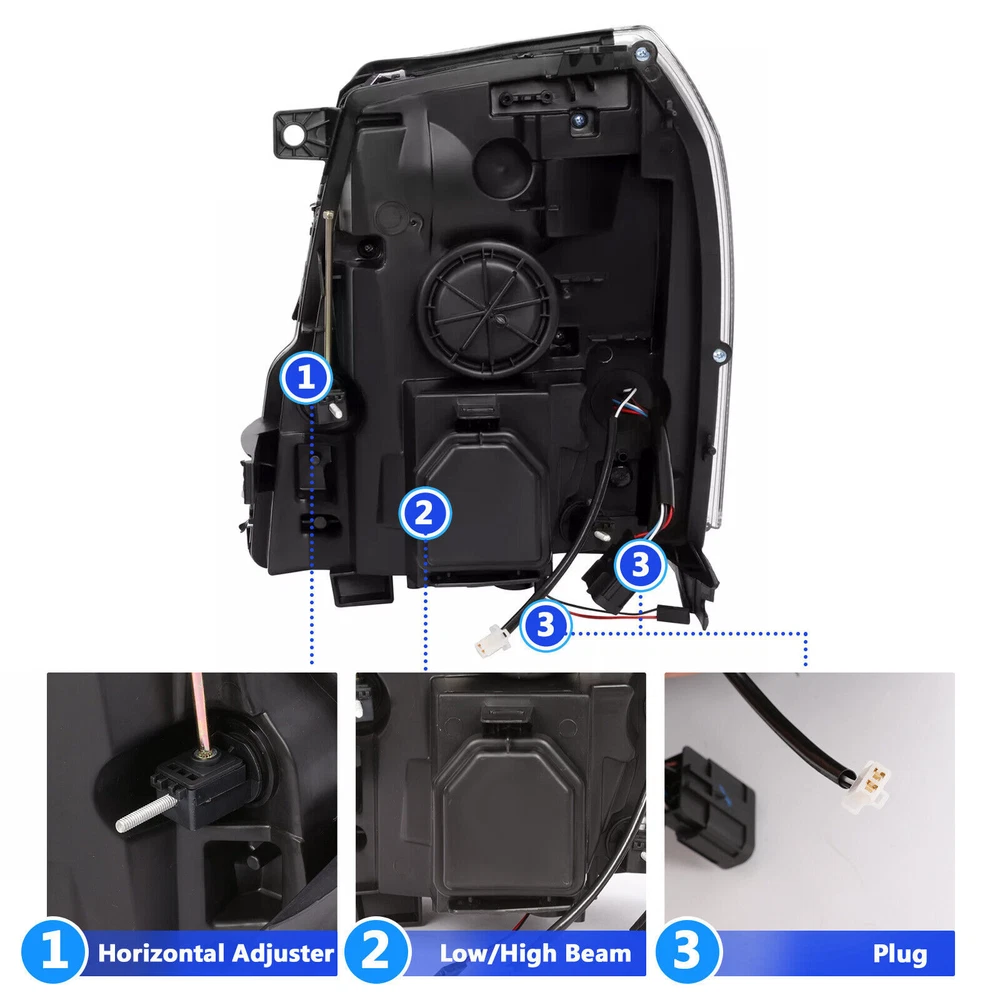 1
2
3
3
1 Horizontal Adjuster
2 Low/High Beam
3 Plug