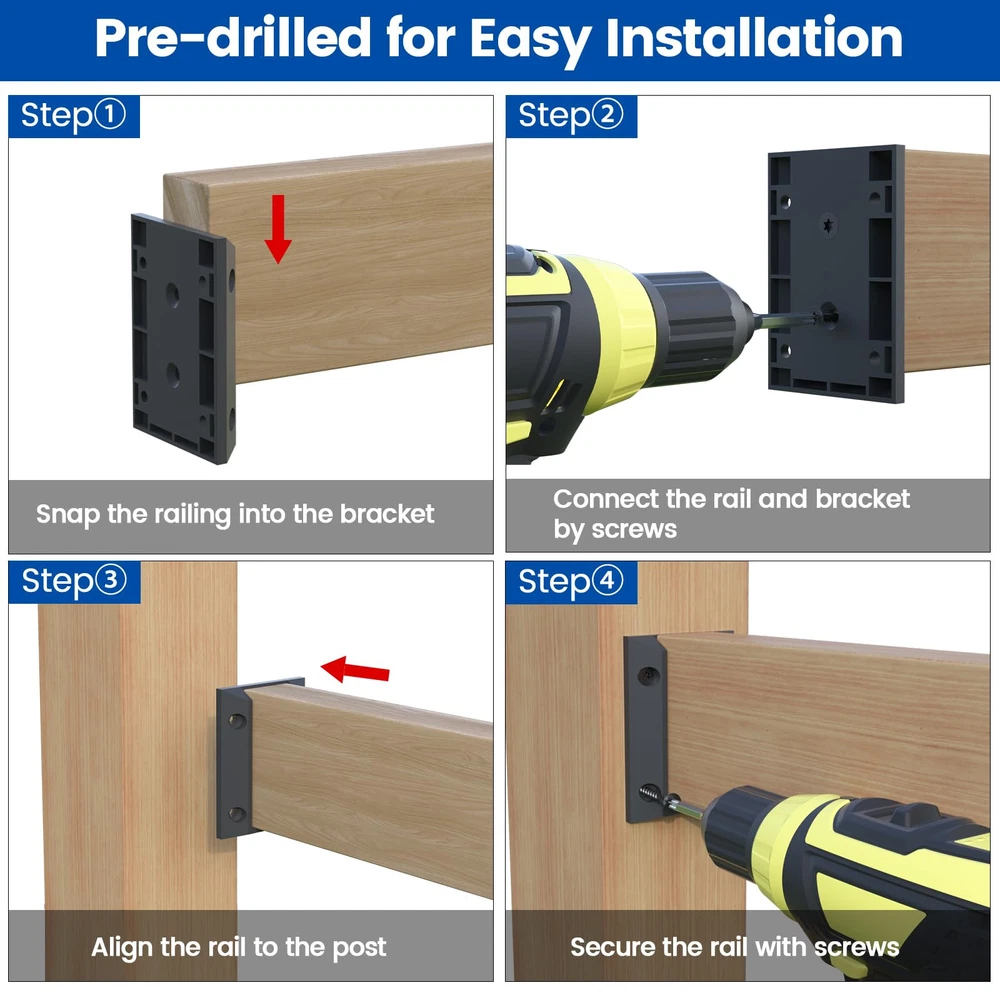 Pre-drilled for Easy Installation

Step①

Snap the railing into the bracket

Step②

Connect the rail and bracket by screws

Step③

Align the rail to the post

Step④

Secure the rail with screws