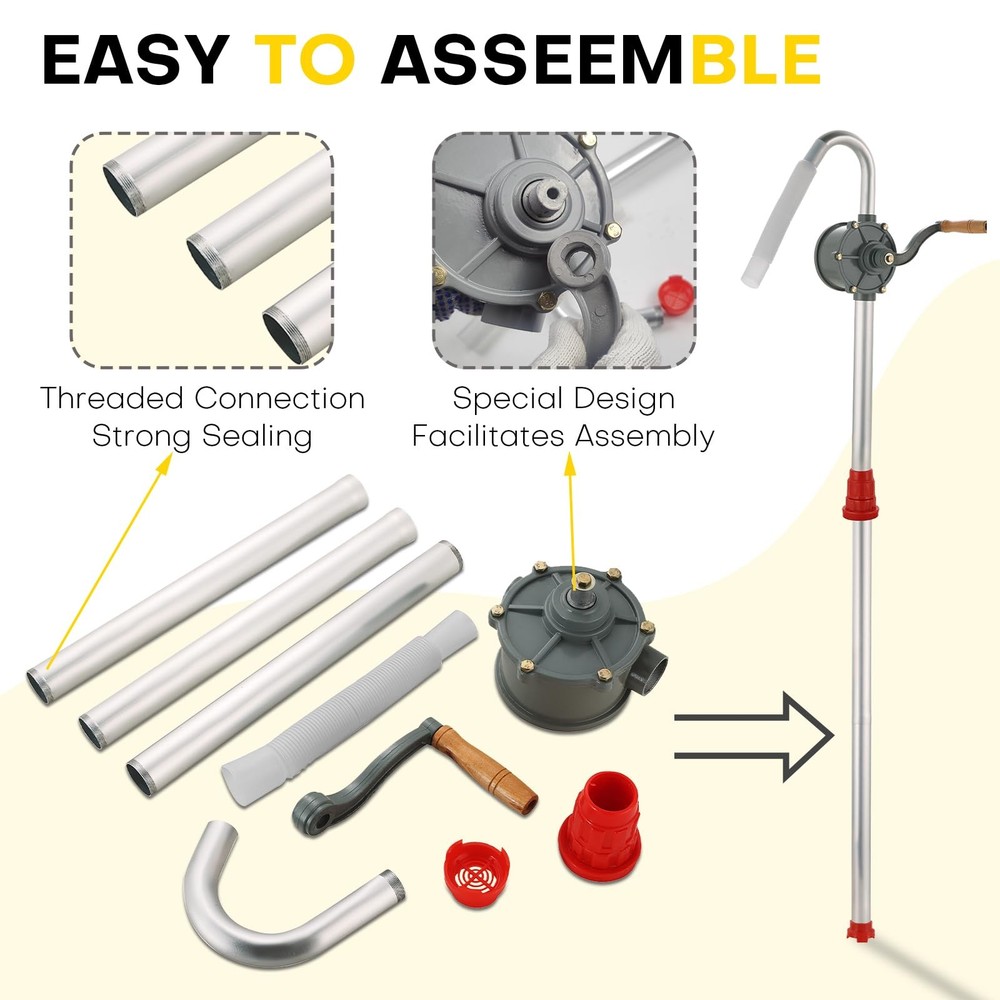 EASY TO ASSEEMBLE

Threaded Connection Strong Sealing

Special Design Facilitates Assembly