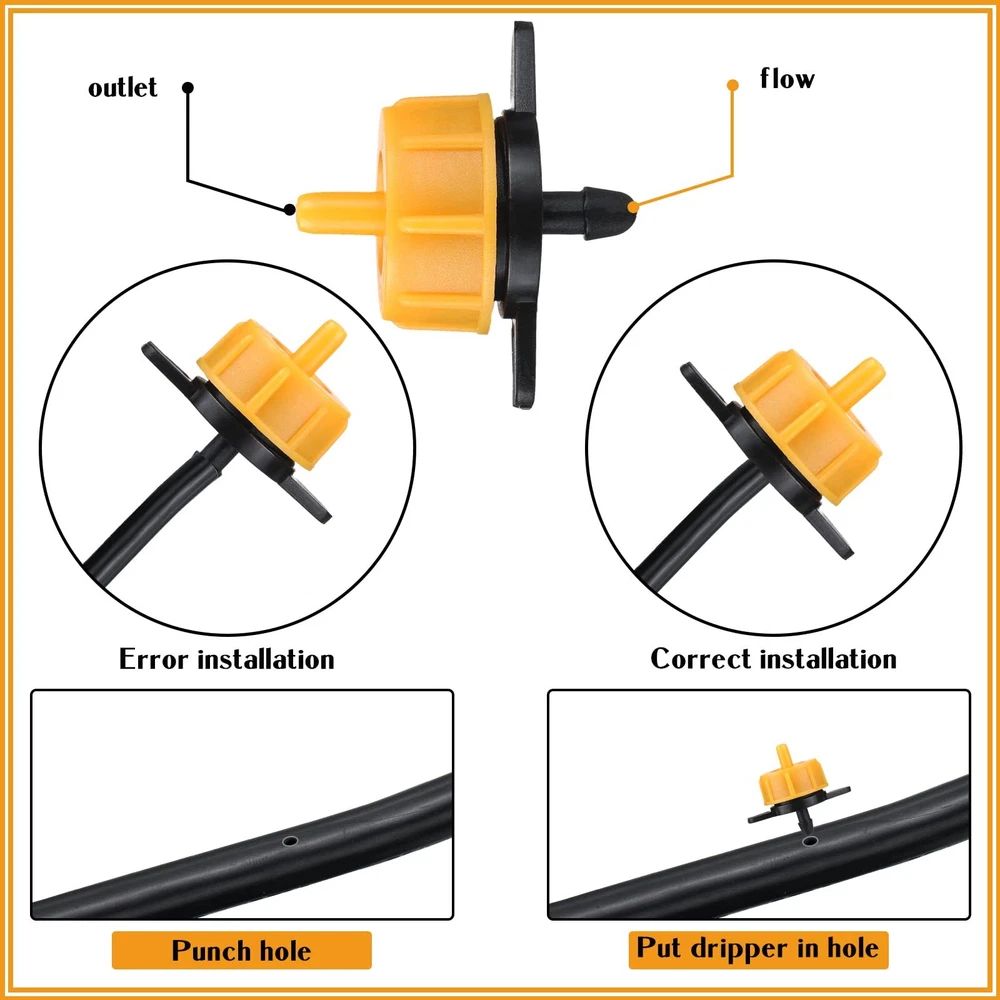 outlet

flow

Error installation

Correct installation

Punch hole

Put dripper in hole