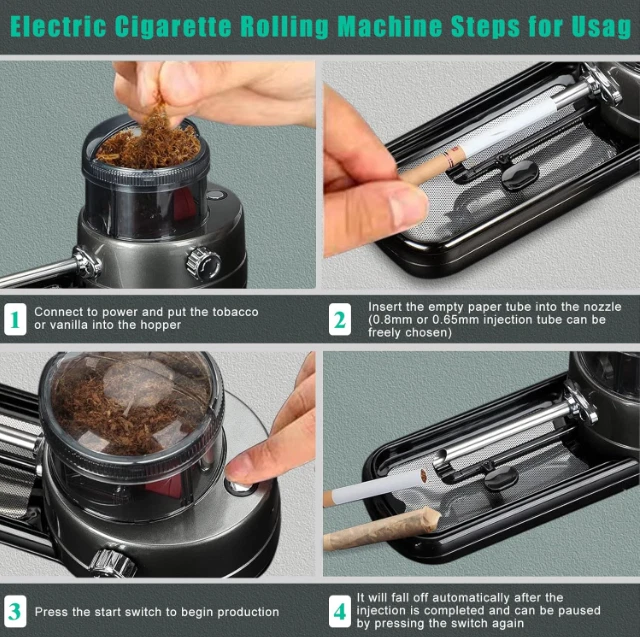 Electric Cigarette Rolling Machine Steps for Usag

1 Connect to power and put the tobacco or vanilla into the hopper

2 Insert the empty paper tube into the nozzle (0.8mm or 0.65mm injection tube can be freely chosen)

3 Press the start switch to begin production

4 It will fall off automatically after the injection is completed and can be paused by pressing the switch again