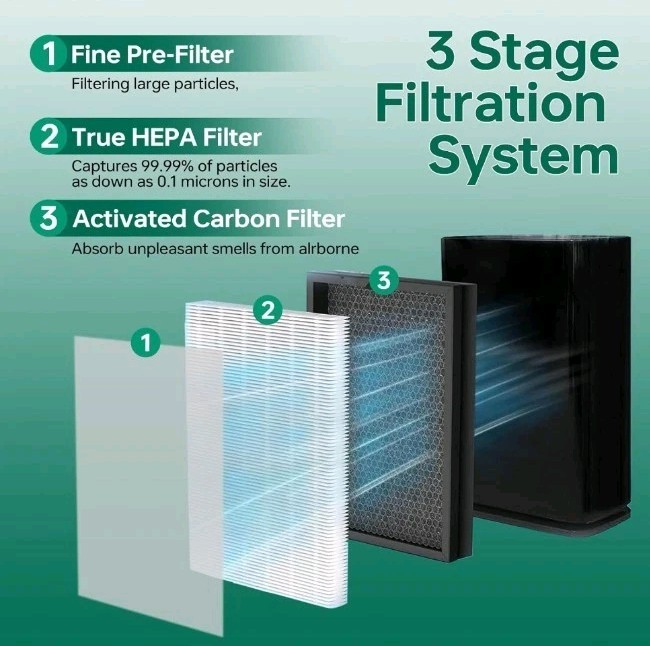 3 Stage Filtration System

1 Fine Pre-Filter
Filtering large particles,

2 True HEPA Filter
Captures 99.99% of particles as down as 0.1 microns in size.

3 Activated Carbon Filter
Absorb unpleasant smells from alrborne

1

2

3