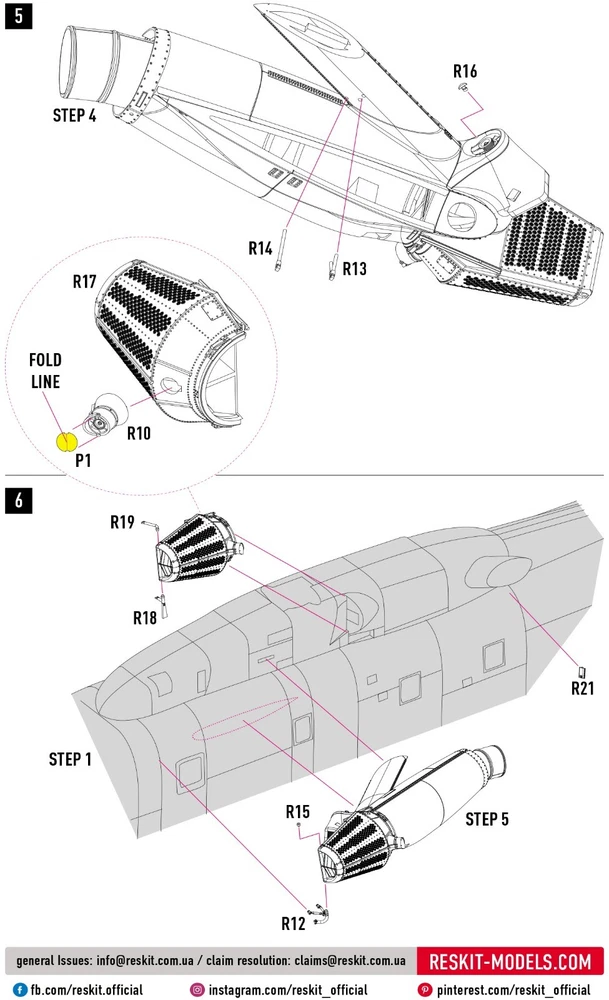 5

STEP 4

R16

R14

R13

R17

FOLD LINE

R10

P1

6

R19

R18

R21

STEP 1

R15

STEP 5

R12

general Issues: info@reskit.com.ua / claim resolution: claims@reskit.com.ua

RESKIT-MODELS.COM

fb.com/reskit.official

instagram.com/reskit_official

pinterest.com/reskit_official