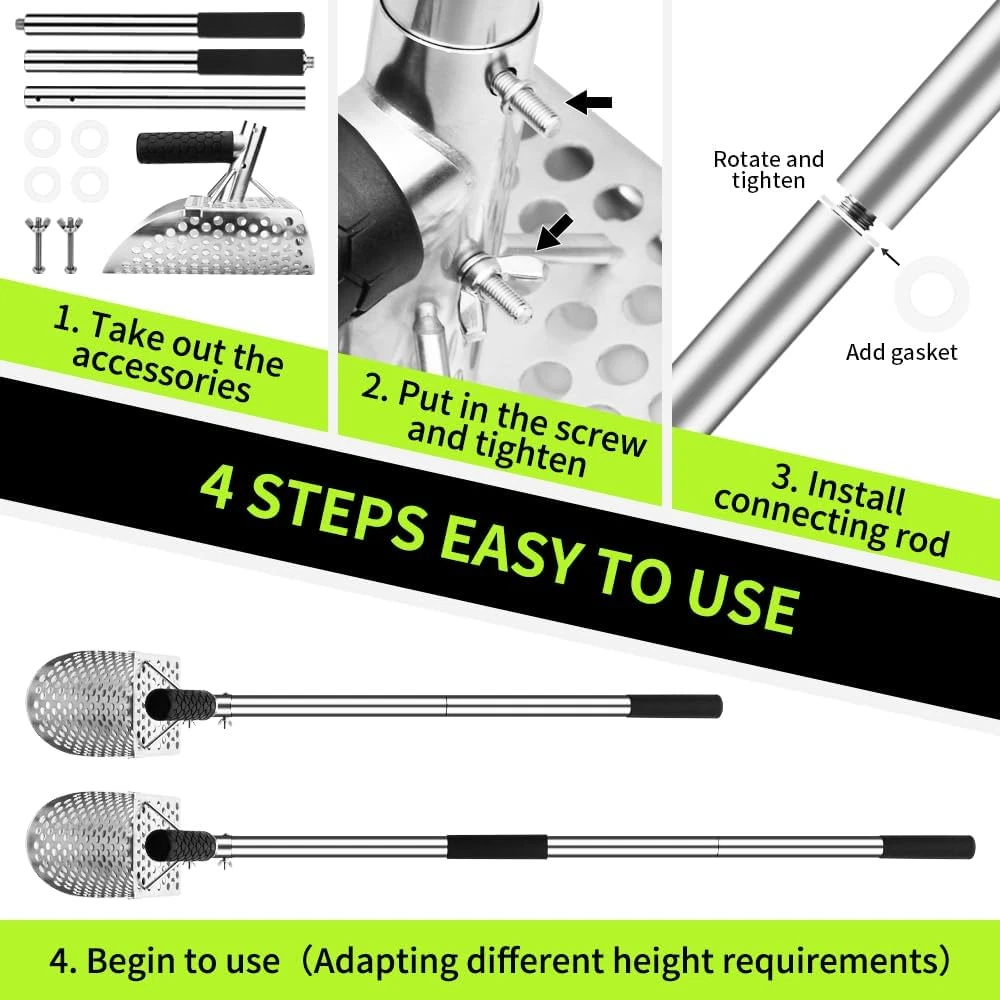 1. Take out the accessories

2. Put in the screw and tighten

Rotate and tighten

Add gasket

3. Install connecting rod

4 STEPS EASY TO USE

4. Begin to use（Adapting different height requirements）