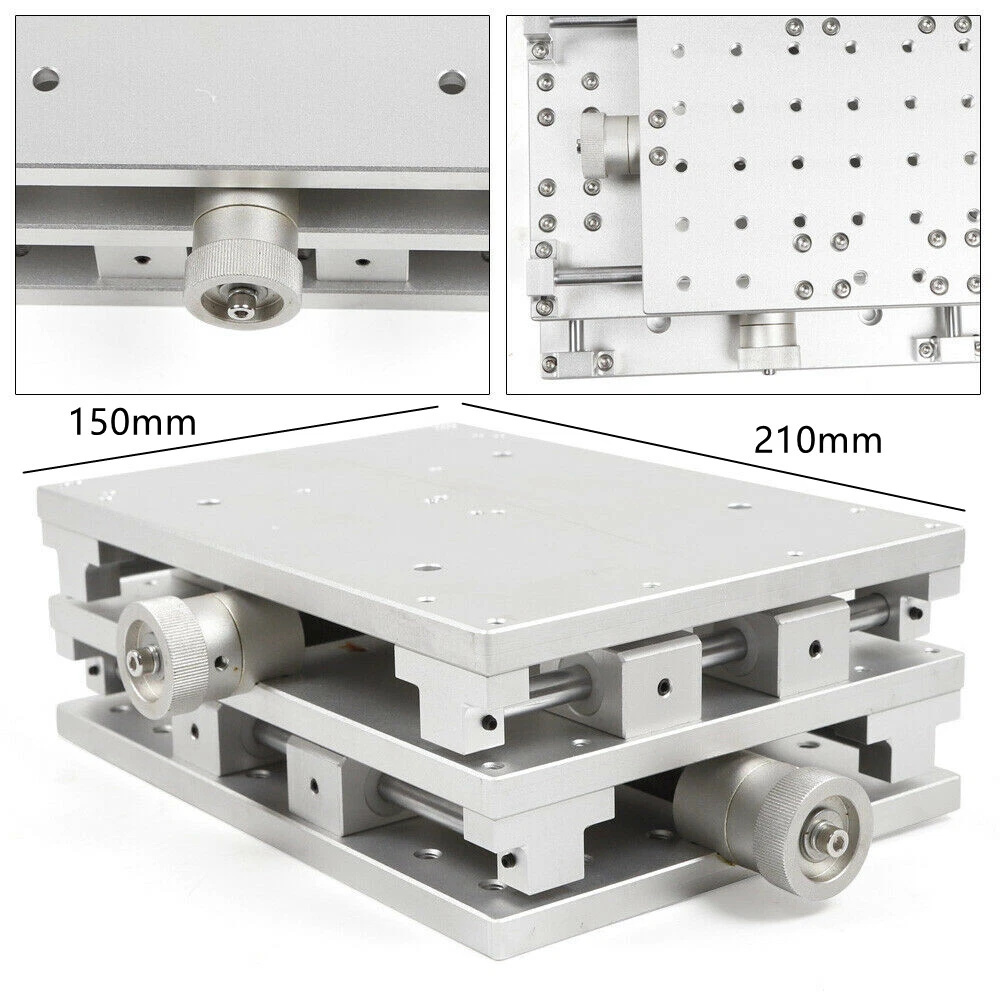 150mm

210mm