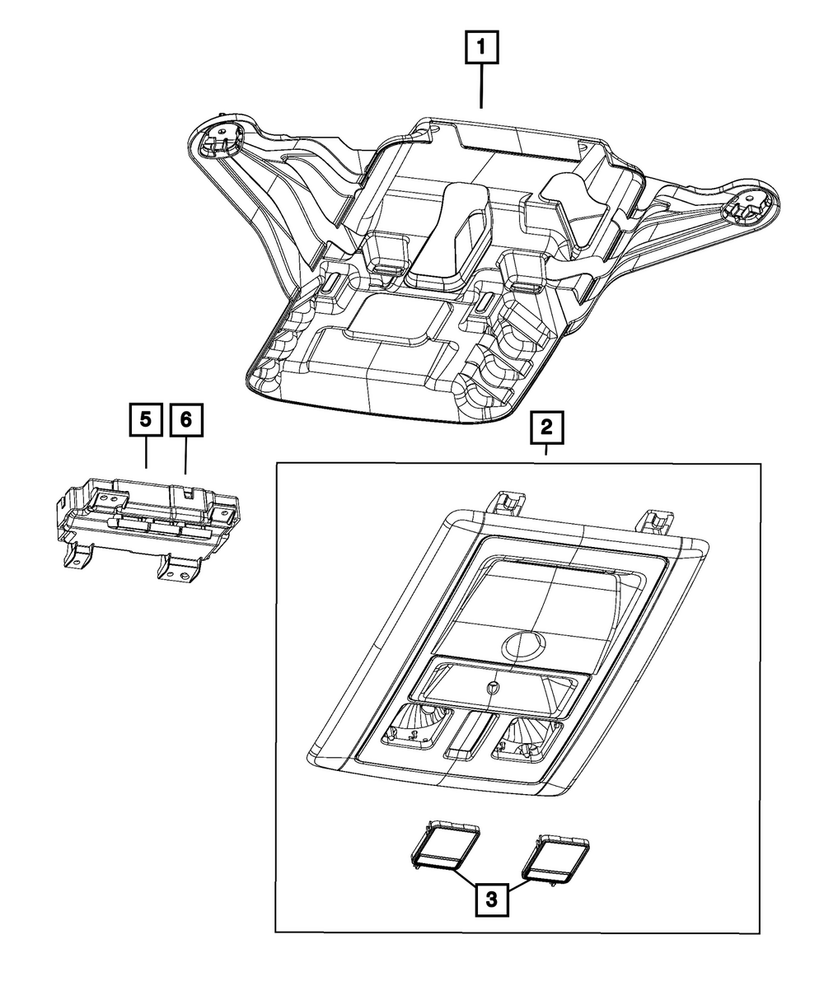 1

5 6

2

3