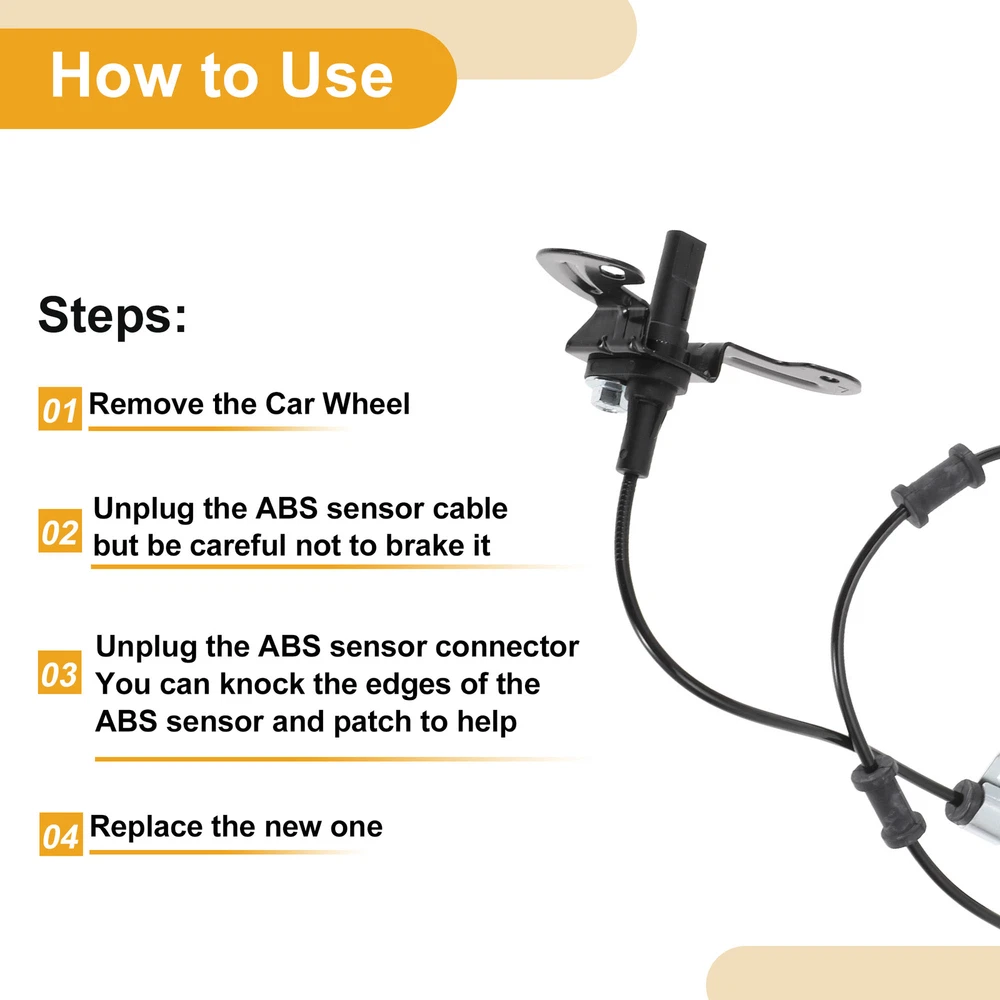 How to Use

Steps:

01 Remove the Car Wheel

02 Unplug the ABS sensor cable but be careful not to brake it

03 Unplug the ABS sensor connector You can knock the edges of the ABS sensor and patch to help

04 Replace the new one