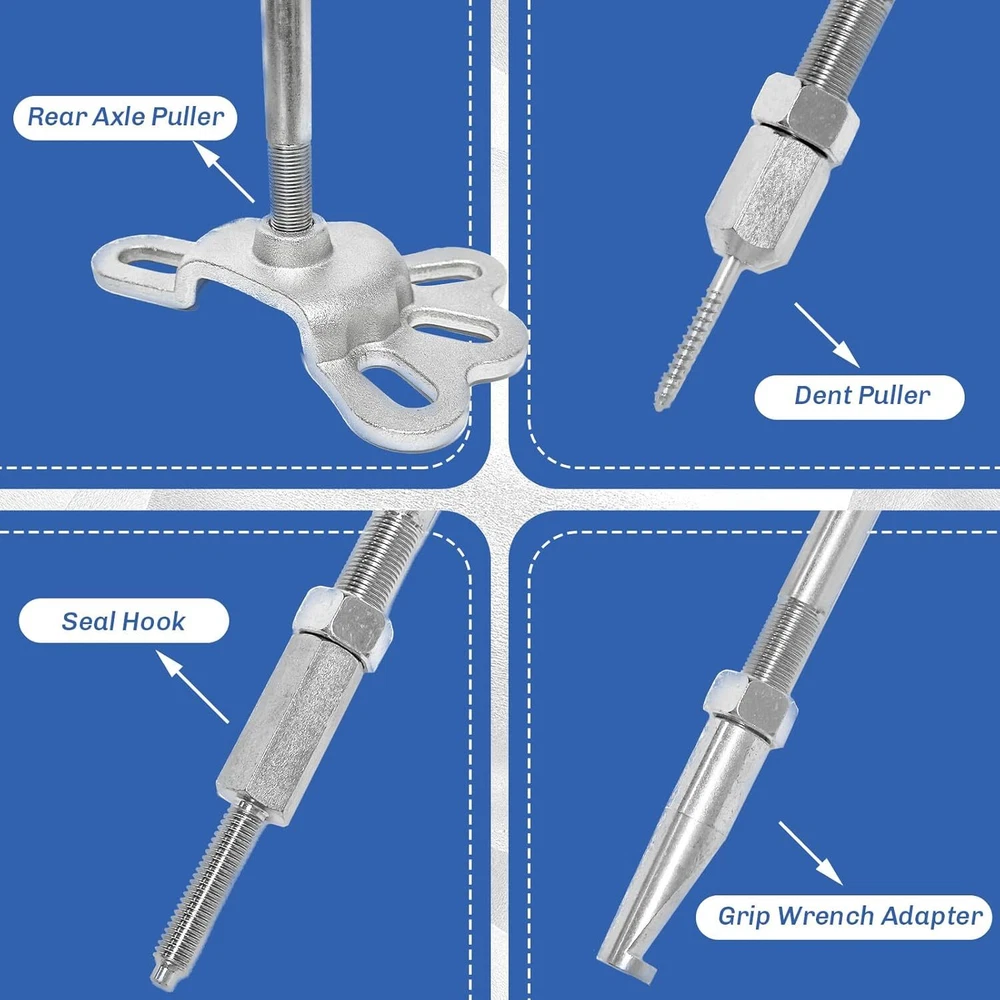 Rear Axle Puller

Dent Puller

Seal Hook

Grip Wrench Adapter