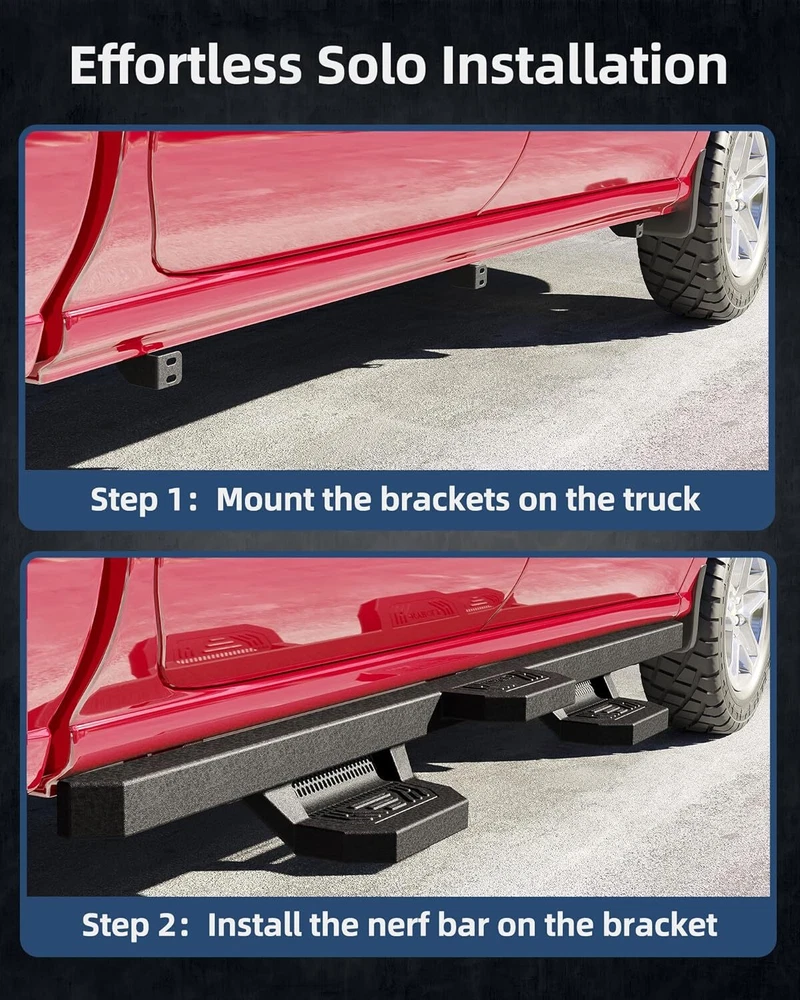 Effortless Solo Installation

Step 1: Mount the brackets on the truck

Step 2: Install the nerf bar on the bracket