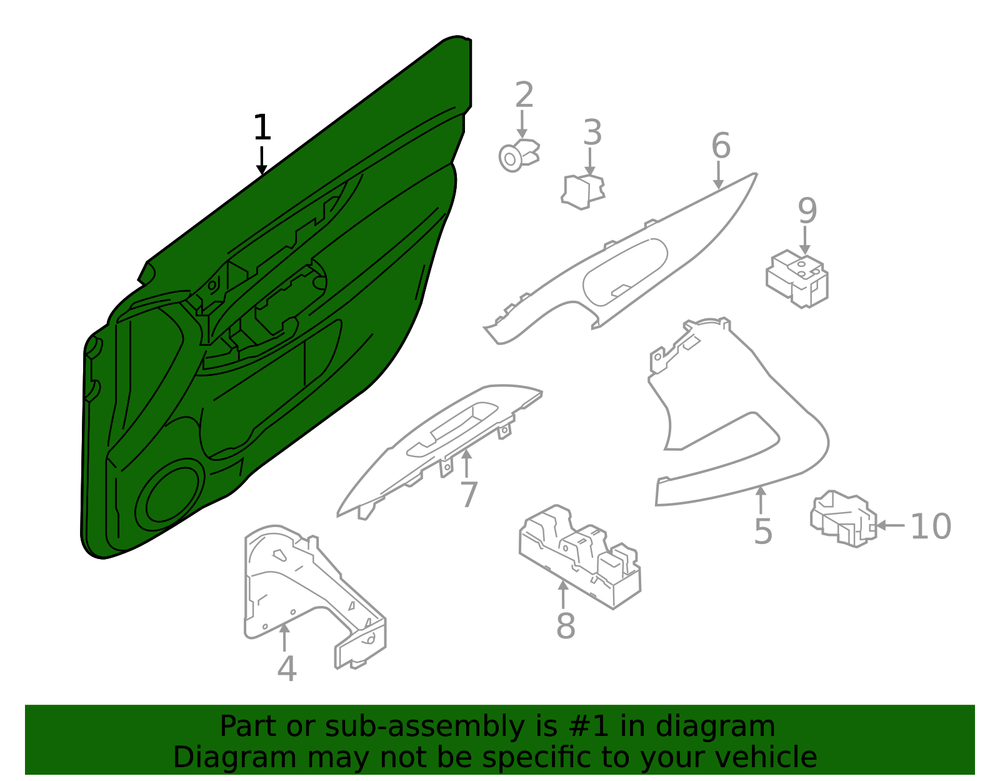 1
2
3
6
9
7
5
10
8
4

Part or sub-assembly is #1 in diagram
Diagram may not be specific to your vehicle