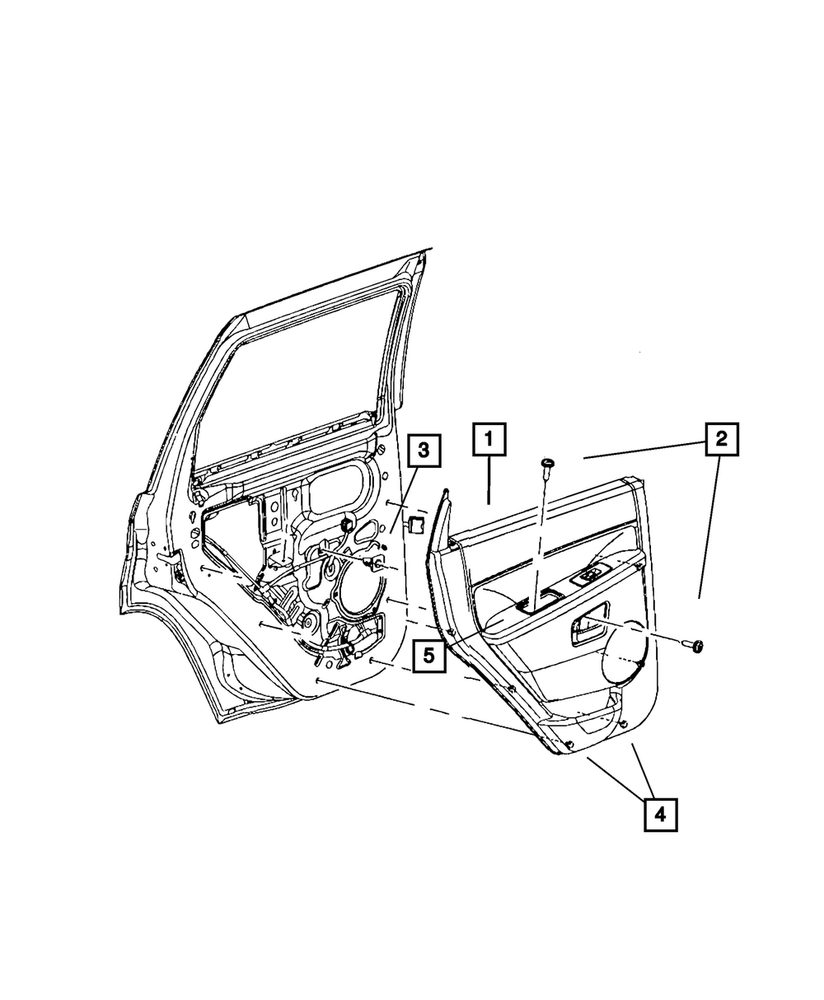 3
1
2
5
4