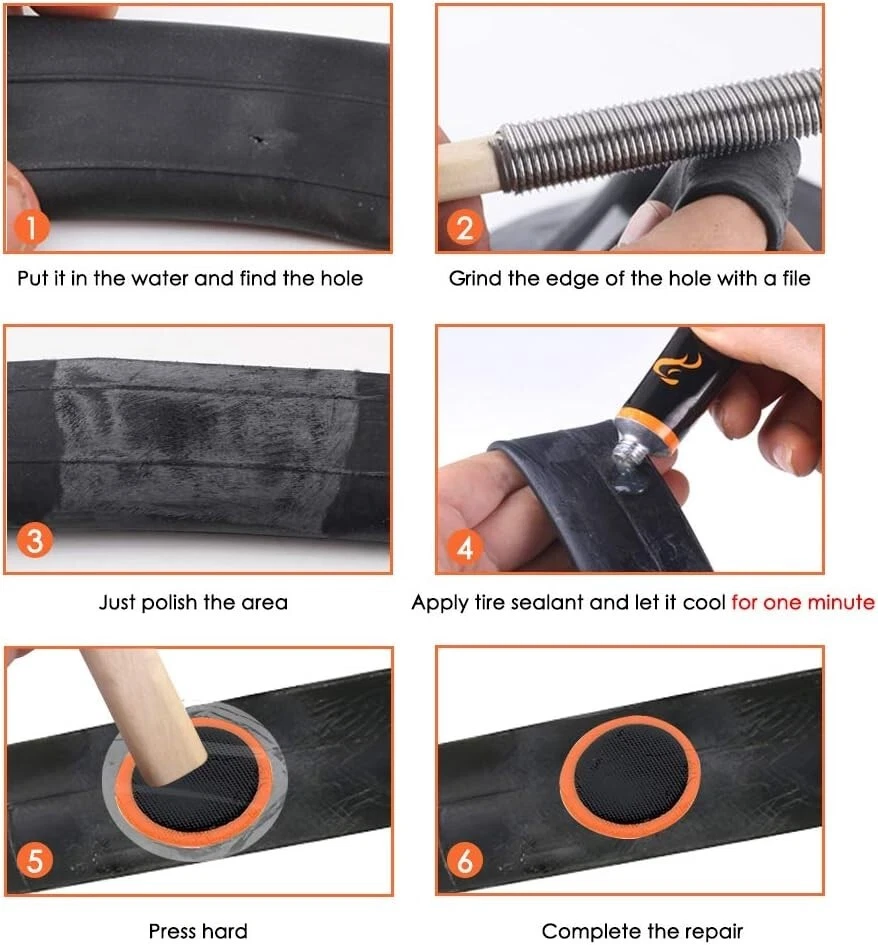 1

Put it in the water and find the hole

2

Grind the edge of the hole with a file

3

Just polish the area

4

Apply tire sealant and let it cool for one minute

5

Press hard

6

Complete the repair