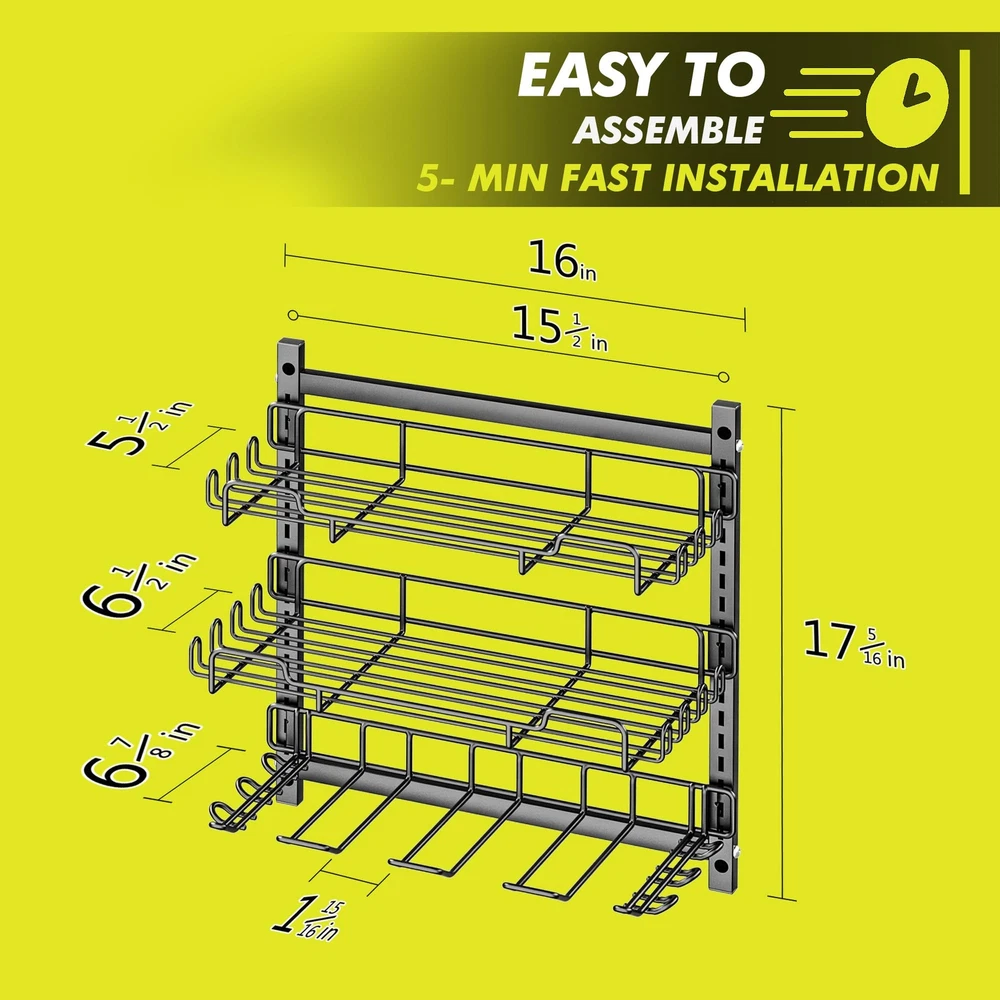 EASY TO ASSEMBLE
5- MIN FAST INSTALLATION

16in

$15\frac{1}{2}$ in

$5\frac{1}{2}$ in

$6\frac{1}{2}$ in

$6\frac{7}{8}$ in

$17\frac{5}{16}$ in

$1\frac{15}{16}$ in