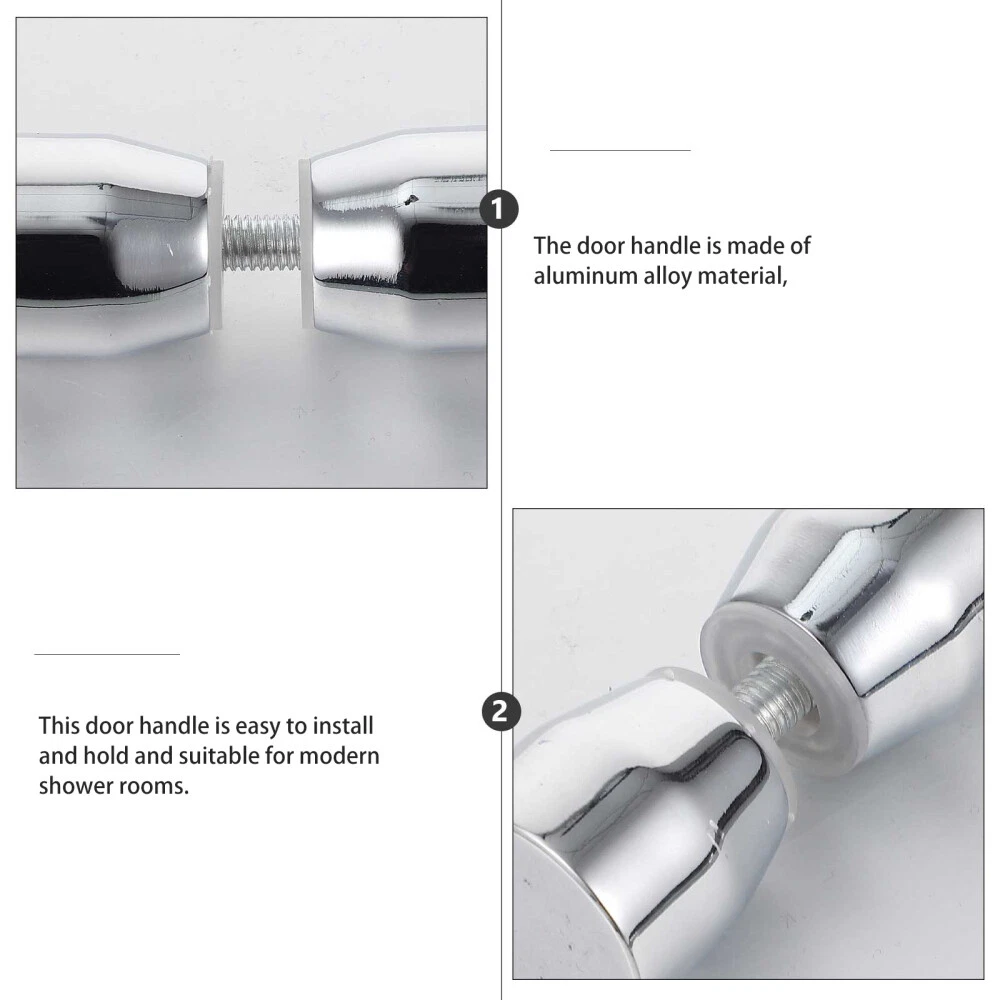 1

The door handle is made of aluminum alloy material,

2

This door handle is easy to install and hold and suitable for modern shower rooms.