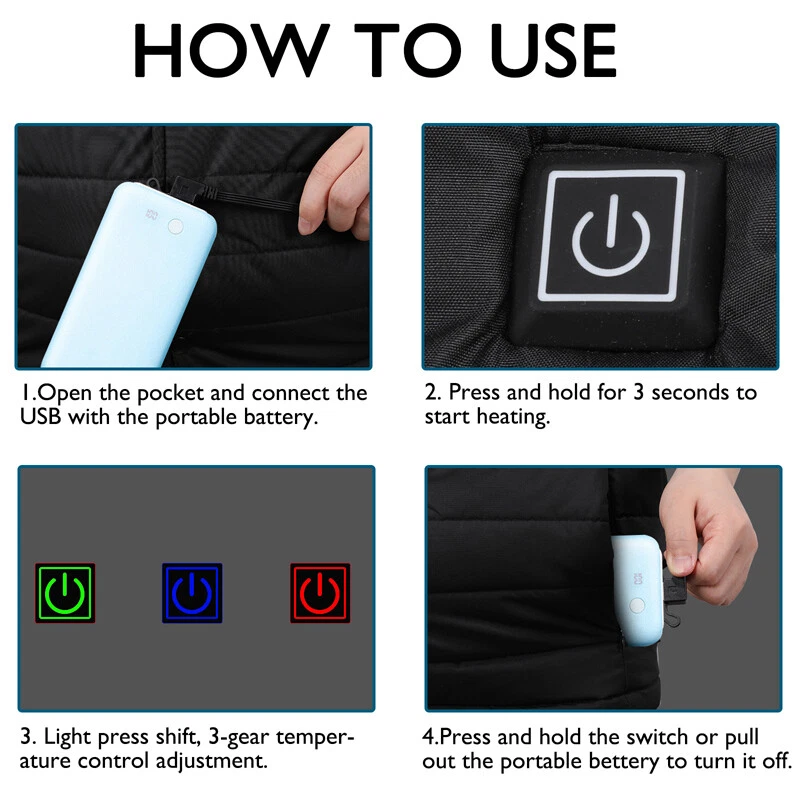 HOW TO USE

1.Open the pocket and connect the USB with the portable battery.

2. Press and hold for 3 seconds to start heating.

3. Light press shift, 3-gear temperature control adjustment.

4.Press and hold the switch or pull out the portable bettery to turn it off.