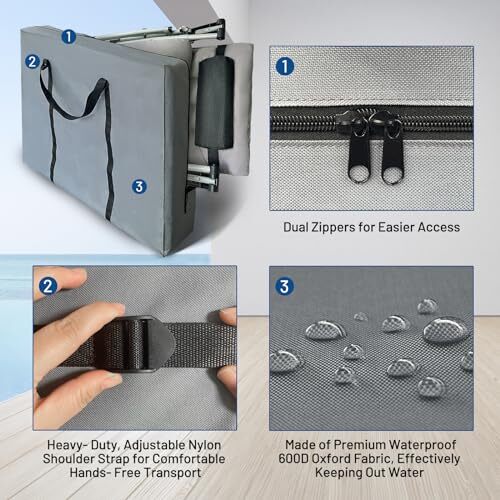 1
2
3

1

Dual Zippers for Easier Access

2

Heavy- Duty, Adjustable Nylon Shoulder Strap for Comfortable Hands- Free Transport

3

Made of Premium Waterproof 600D Oxford Fabric, Effectively Keeping Out Water