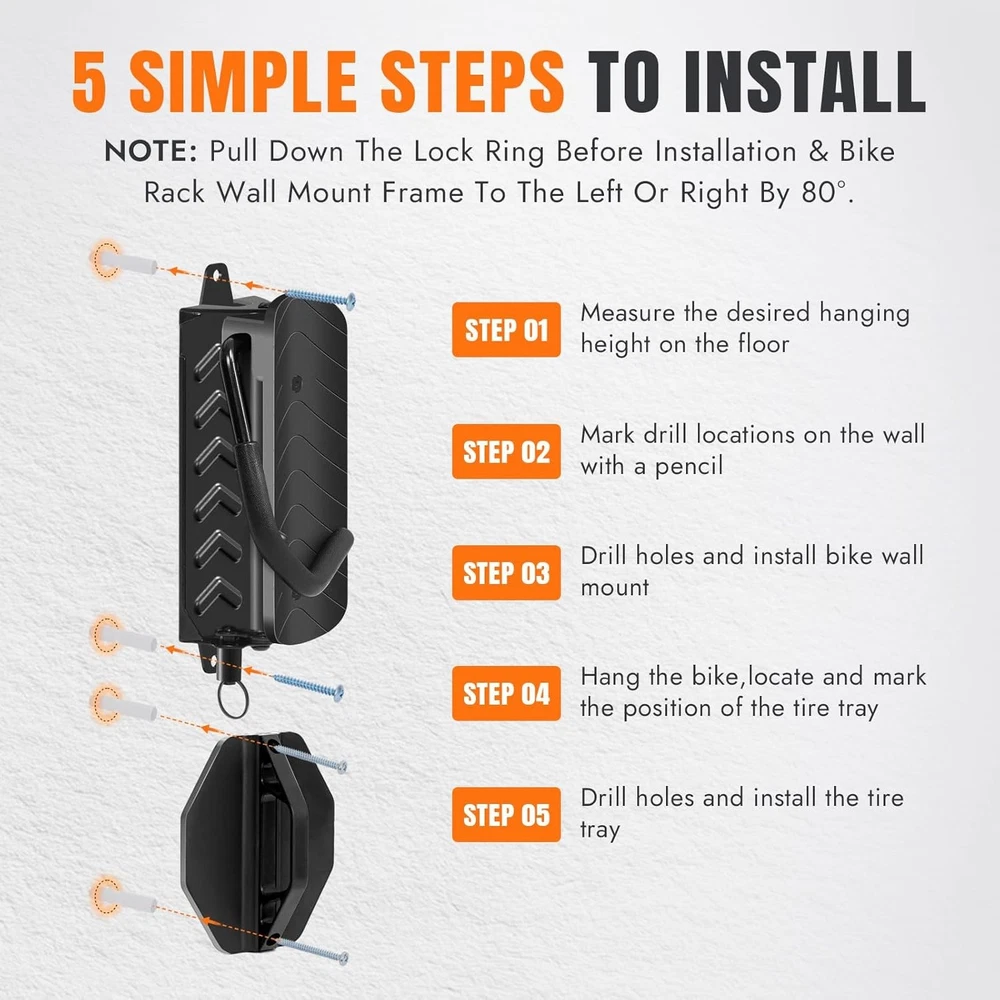 5 SIMPLE STEPS TO INSTALL

NOTE: Pull Down The Lock Ring Before Installation & Bike Rack Wall Mount Frame To The Left Or Right By 80°.

STEP 01 Measure the desired hanging height on the floor

STEP 02 Mark drill locations on the wall with a pencil

STEP 03 Drill holes and install bike wall mount

STEP 04 Hang the bike,locate and mark the position of the tire tray

STEP 05 Drill holes and install the tire tray