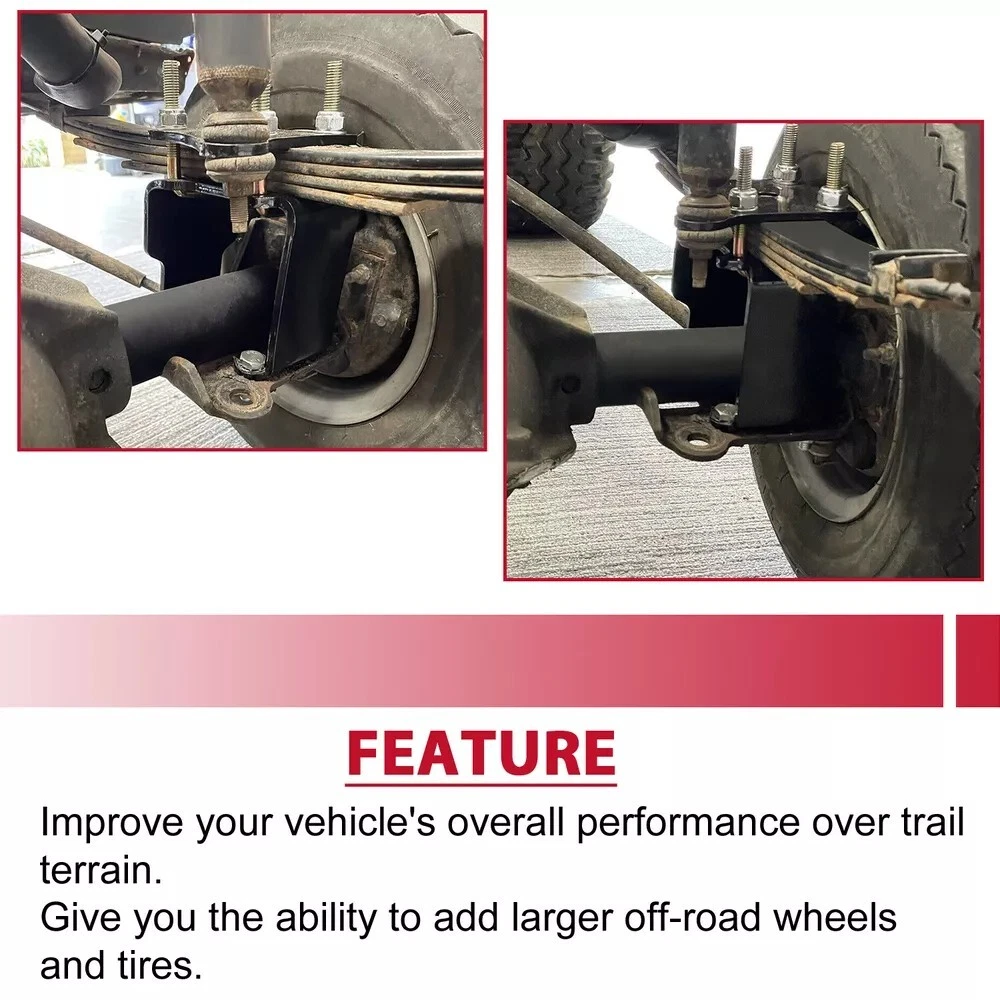 FEATURE

Improve your vehicle's overall performance over trail terrain.
Give you the ability to add larger off-road wheels and tires.