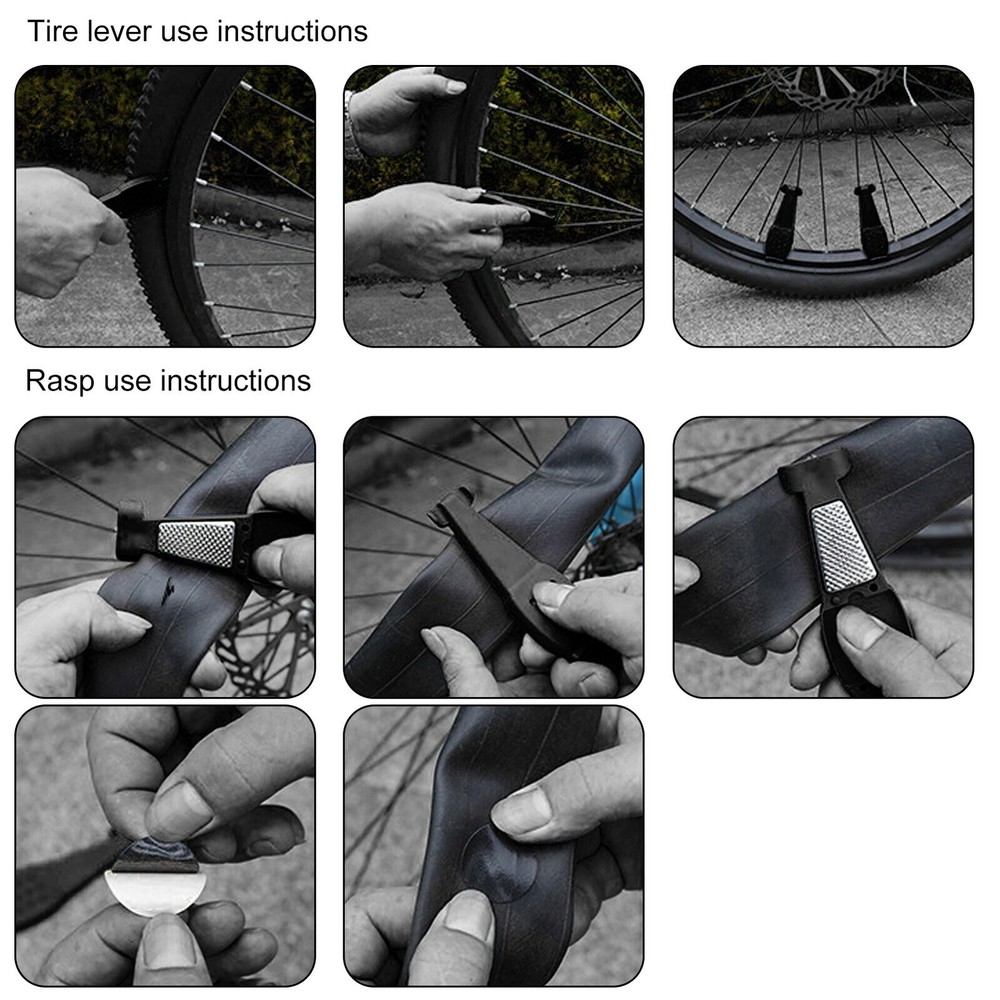 Tire lever use instructions

Rasp use instructions