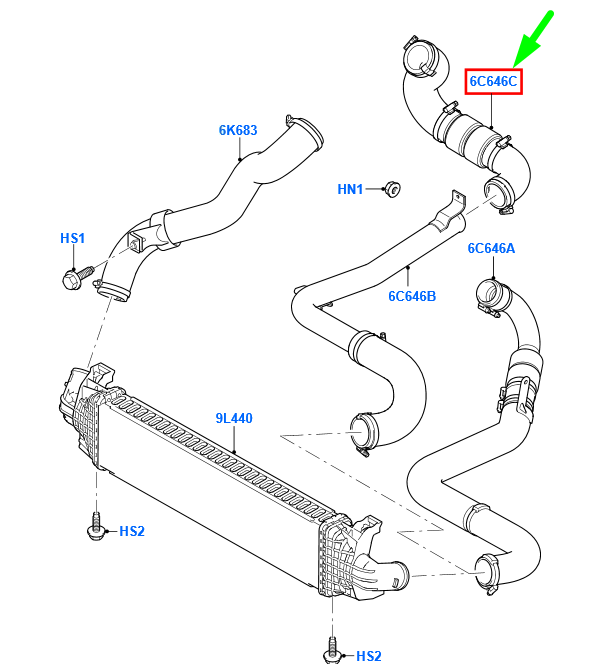 6C646C
6K683
HN1
HS1
6C646A
6C646B
9L440
HS2
HS2