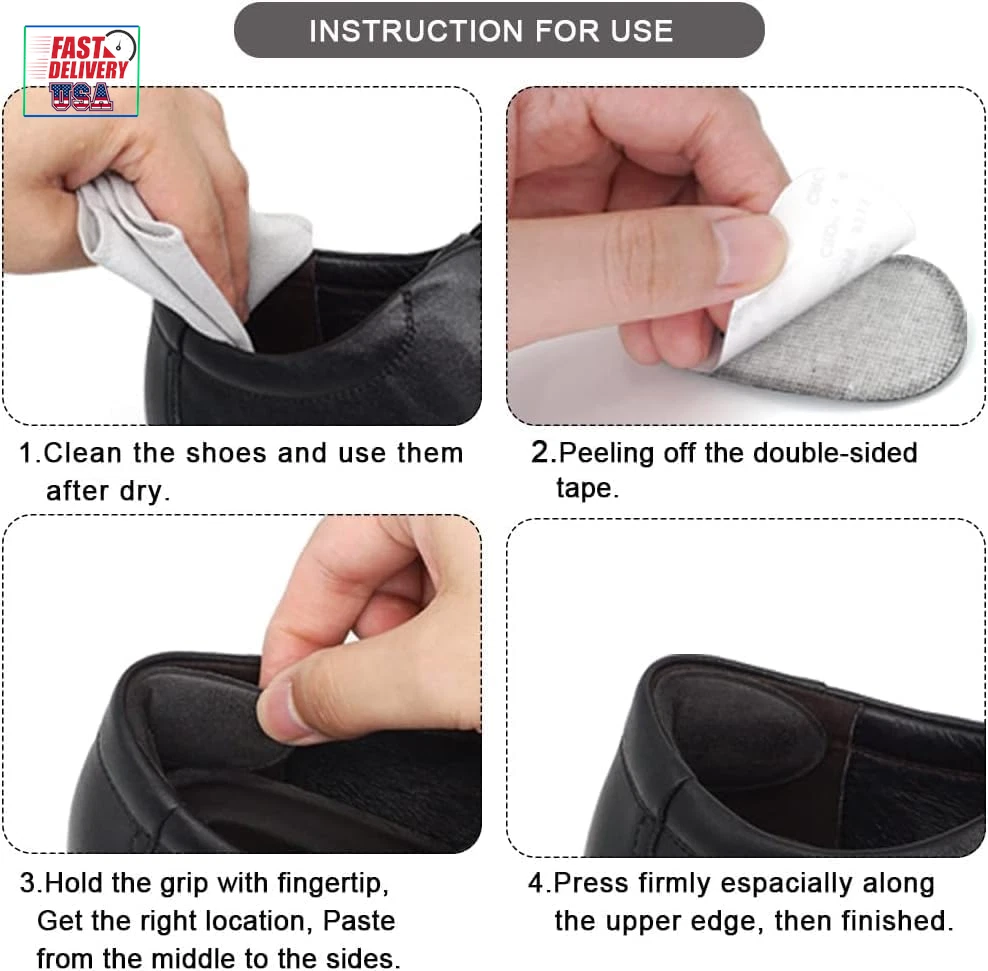 FAST DELIVERY USA

INSTRUCTION FOR USE

1.Clean the shoes and use them after dry.

2.Peeling off the double-sided tape.

3.Hold the grip with fingertip, Get the right location, Paste from the middle to the sides.

4.Press firmly espacially along the upper edge, then finished.