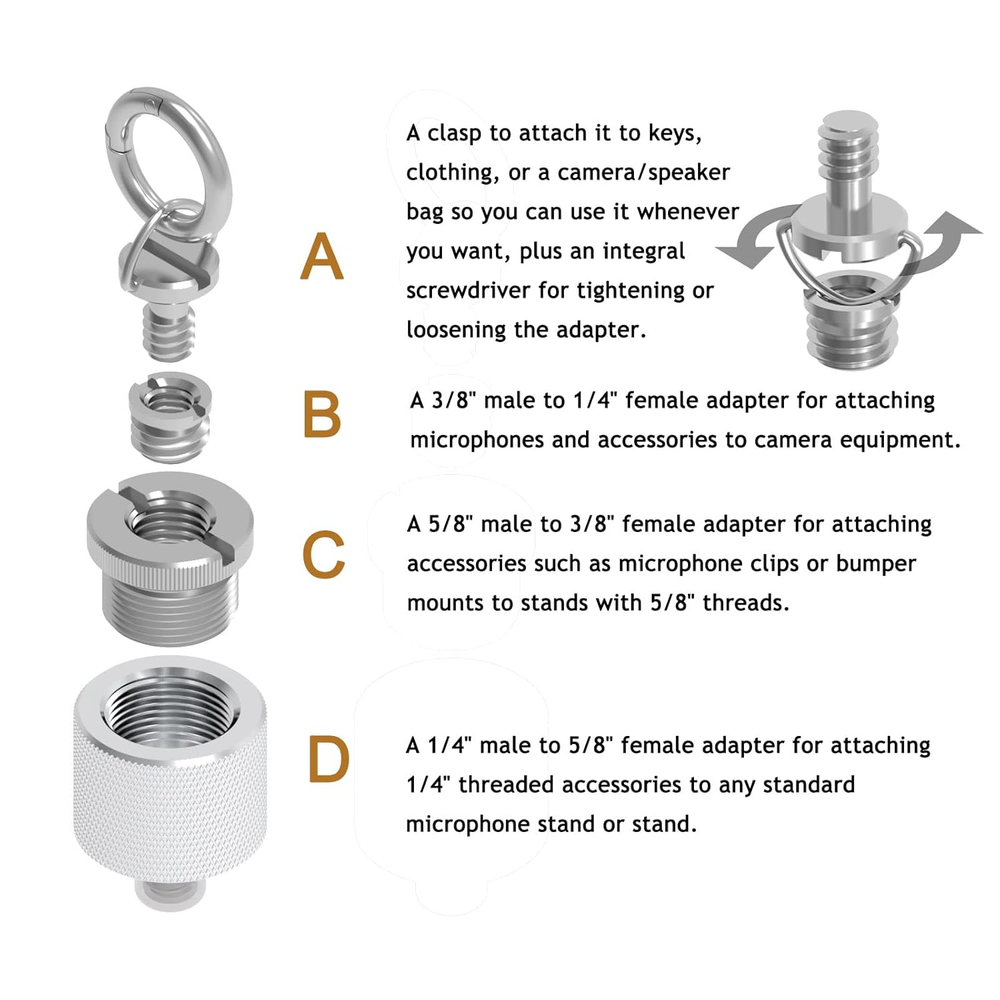 A

A clasp to attach it to keys, clothing, or a camera/speaker bag so you can use it whenever you want, plus an integral screwdriver for tightening or loosening the adapter.

B

A 3/8" male to 1/4" female adapter for attaching microphones and accessories to camera equipment.

C

A 5/8" male to 3/8" female adapter for attaching accessories such as microphone clips or bumper mounts to stands with 5/8" threads.

D

A 1/4" male to 5/8" female adapter for attaching 1/4" threaded accessories to any standard microphone stand or stand.