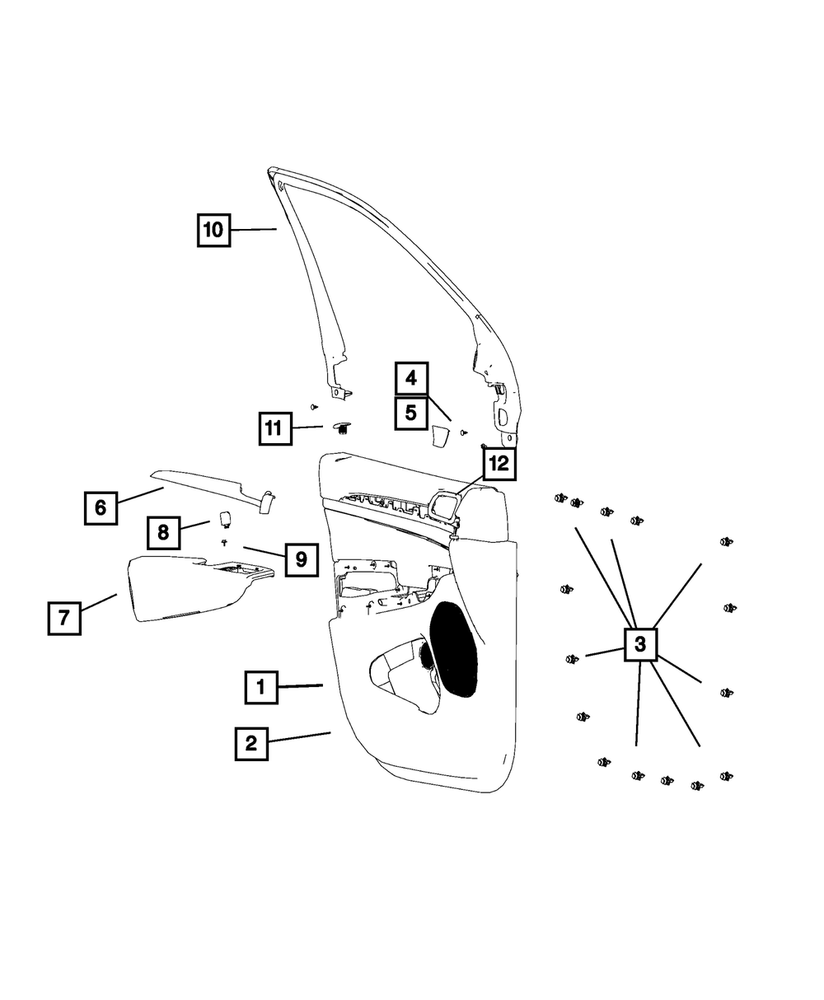 10
4
5
11
12
6
8
9
7
3
1
2